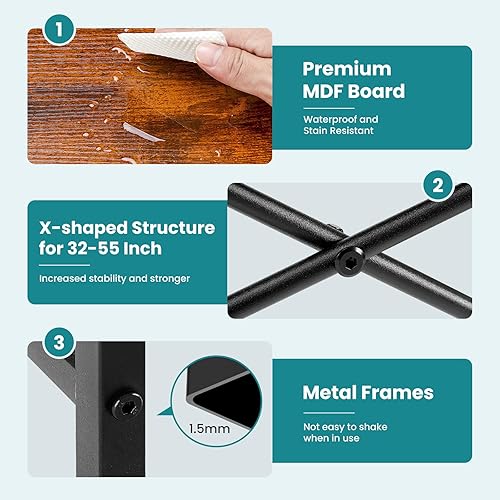 1

Premium MDF Board

Waterproof and Stain Resistant

2

X-shaped Structure for 32-55 Inch

Increased stability and stronger

3

1.5mm

Metal Frames

Not easy to shake when in use