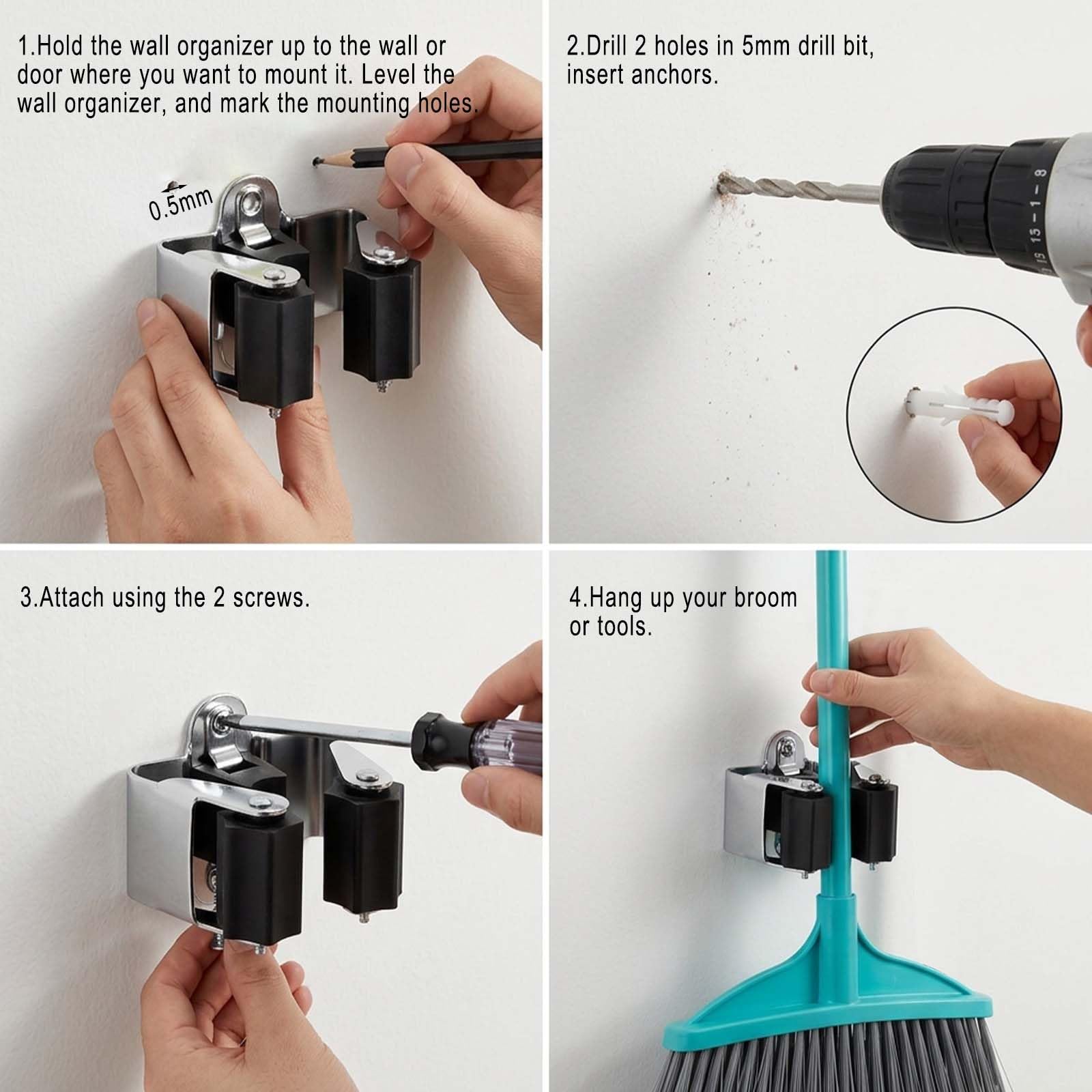 1.Hold the wall organizer up to the wall or door where you want to mount it. Level the wall organizer, and mark the mounting holes.

0.5mm

2.Drill 2 holes in 5mm drill bit, insert anchors.

19 15 - 1 - 8

3.Attach using the 2 screws.

4.Hang up your broom or tools.