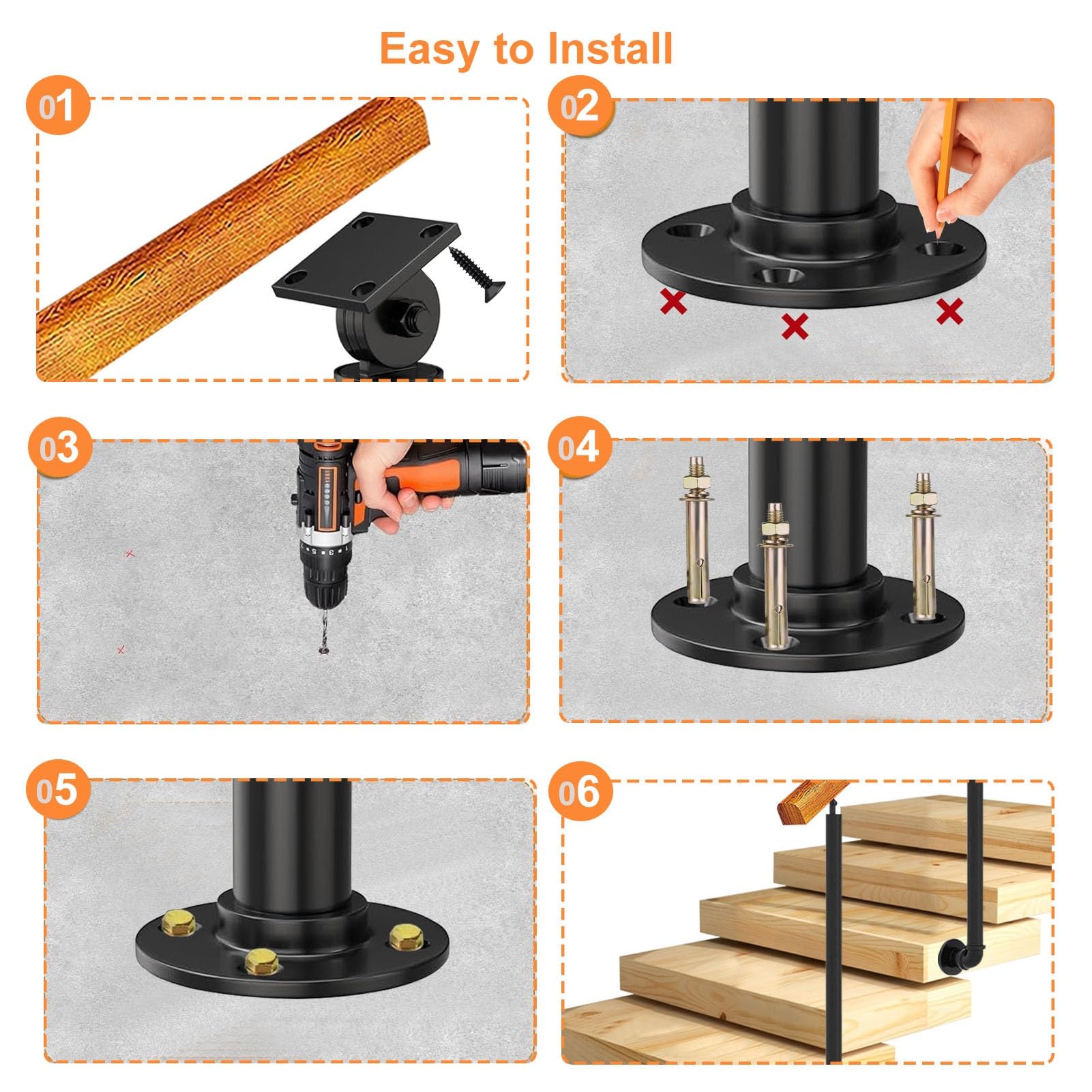 Easy to Install

01

02

03

04

05

06