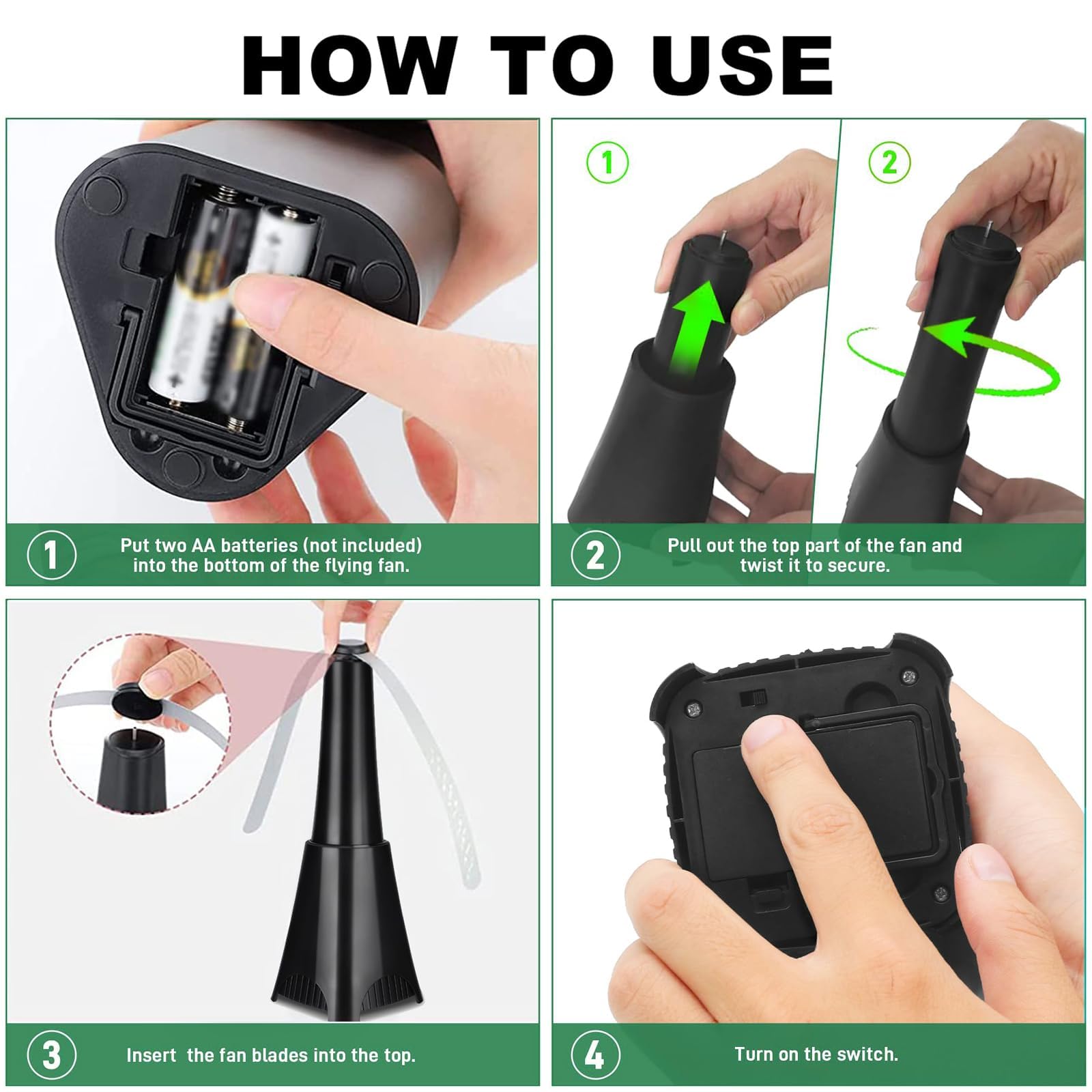 HOW TO USE

1 Put two AA batteries (not included) into the bottom of the flying fan.

1

2

2 Pull out the top part of the fan and twist it to secure.

3 Insert the fan blades into the top.

4 Turn on the switch.