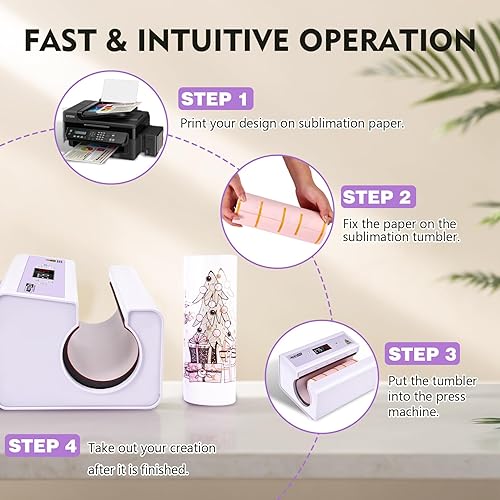 FAST & INTUITIVE OPERATION

STEP 1
Print your design on sublimation paper.

STEP 2
Fix the paper on the sublimation tumbler.

STEP 3
Put the tumbler into the press machine.

STEP 4 Take out your creation after it is finished.