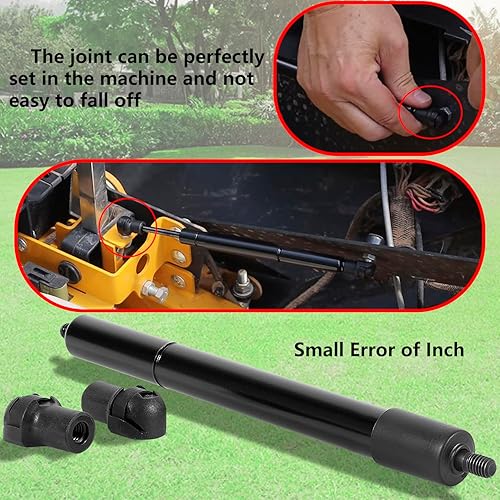 The joint can be perfectly set in the machine and not easy to fall off

Small Error of Inch