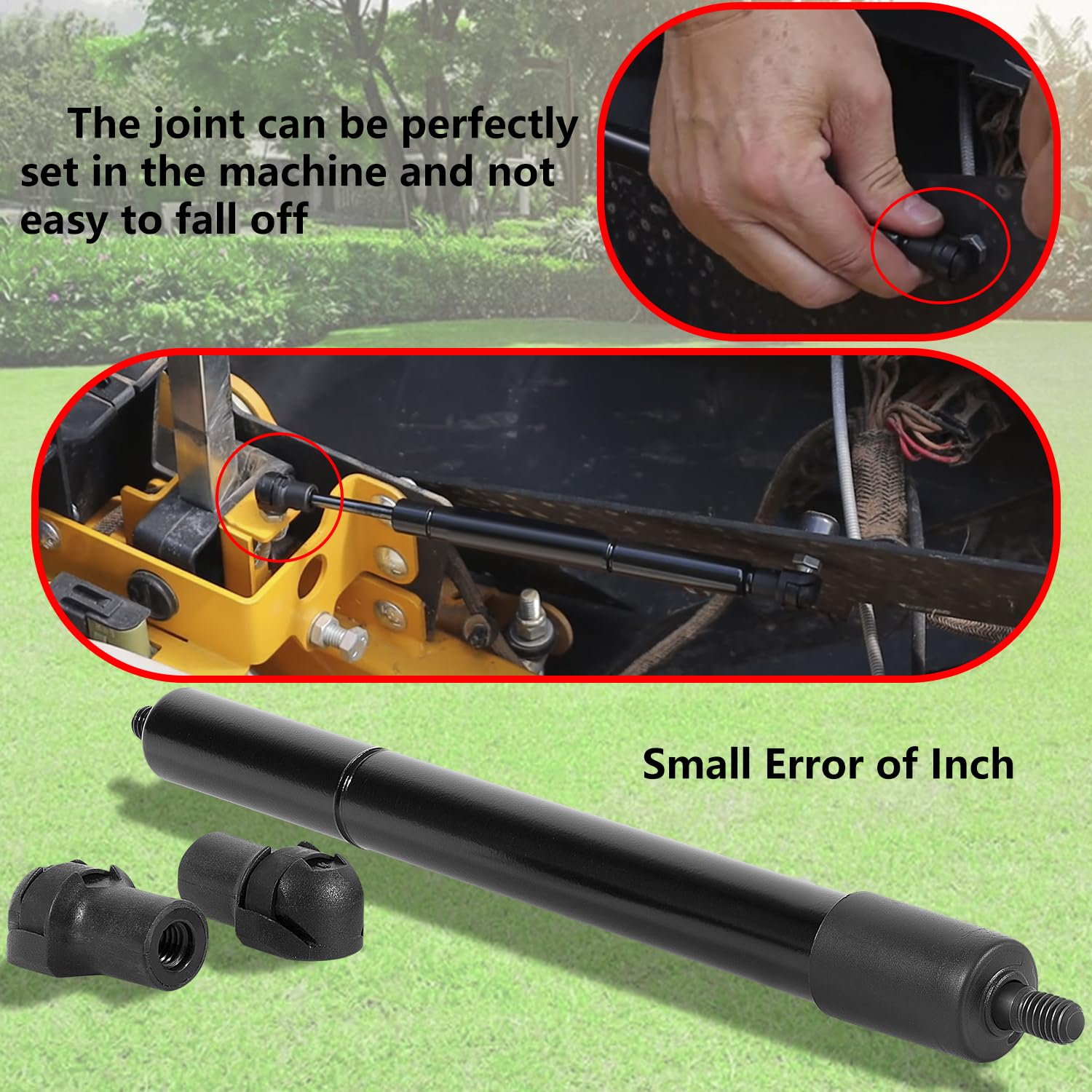 The joint can be perfectly set in the machine and not easy to fall off

Small Error of Inch