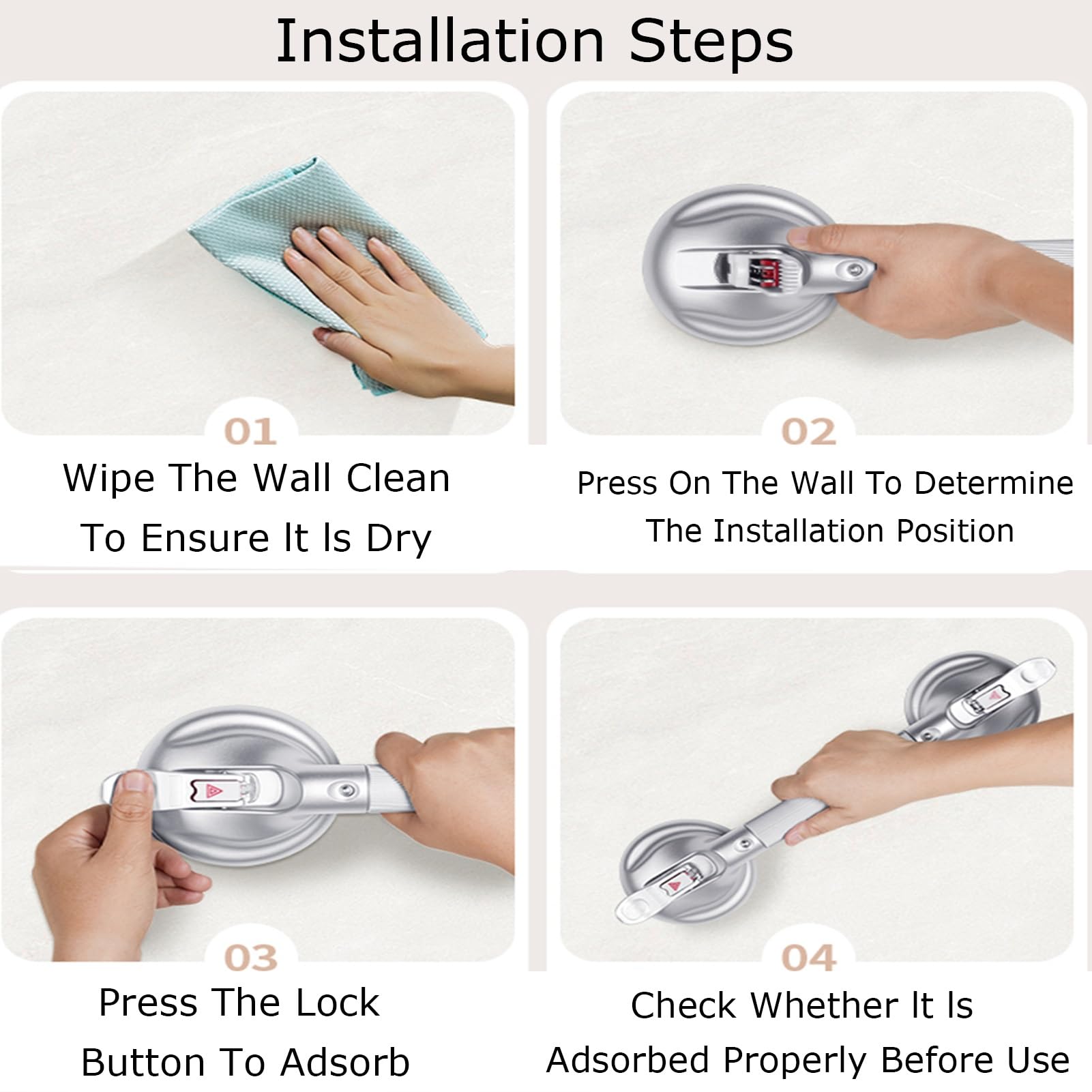 Installation Steps

01

Wipe The Wall Clean To Ensure It Is Dry

02

Press On The Wall To Determine The Installation Position

03

Press The Lock Button To Adsorb

04

Check Whether It Is Adsorbed Properly Before Use