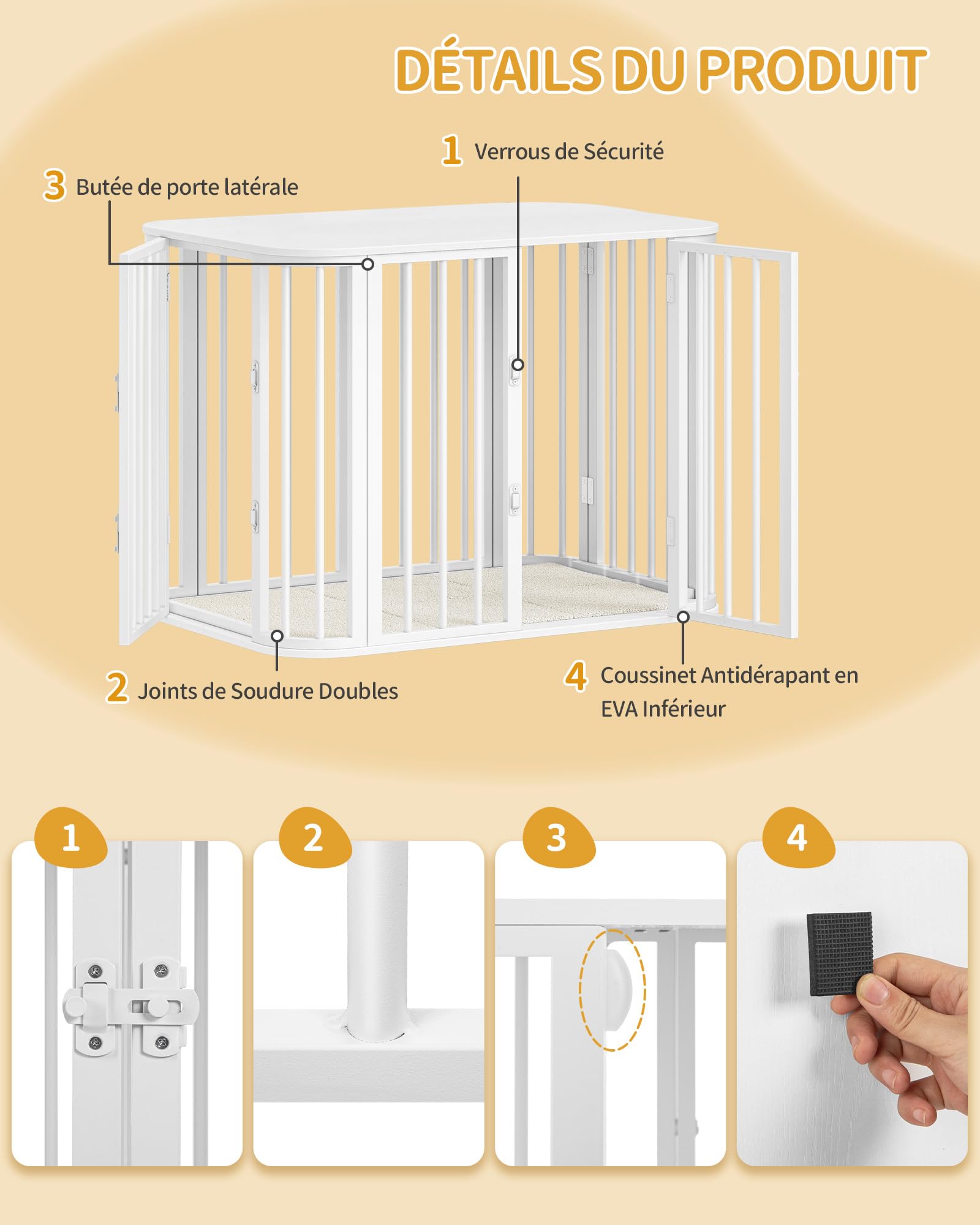 DÉTAILS DU PRODUIT

1 Verrous de Sécurité

3 Butée de porte latérale

2 Joints de Soudure Doubles

4 Coussinet Antidérapant en EVA Inférieur

1

2

3

4