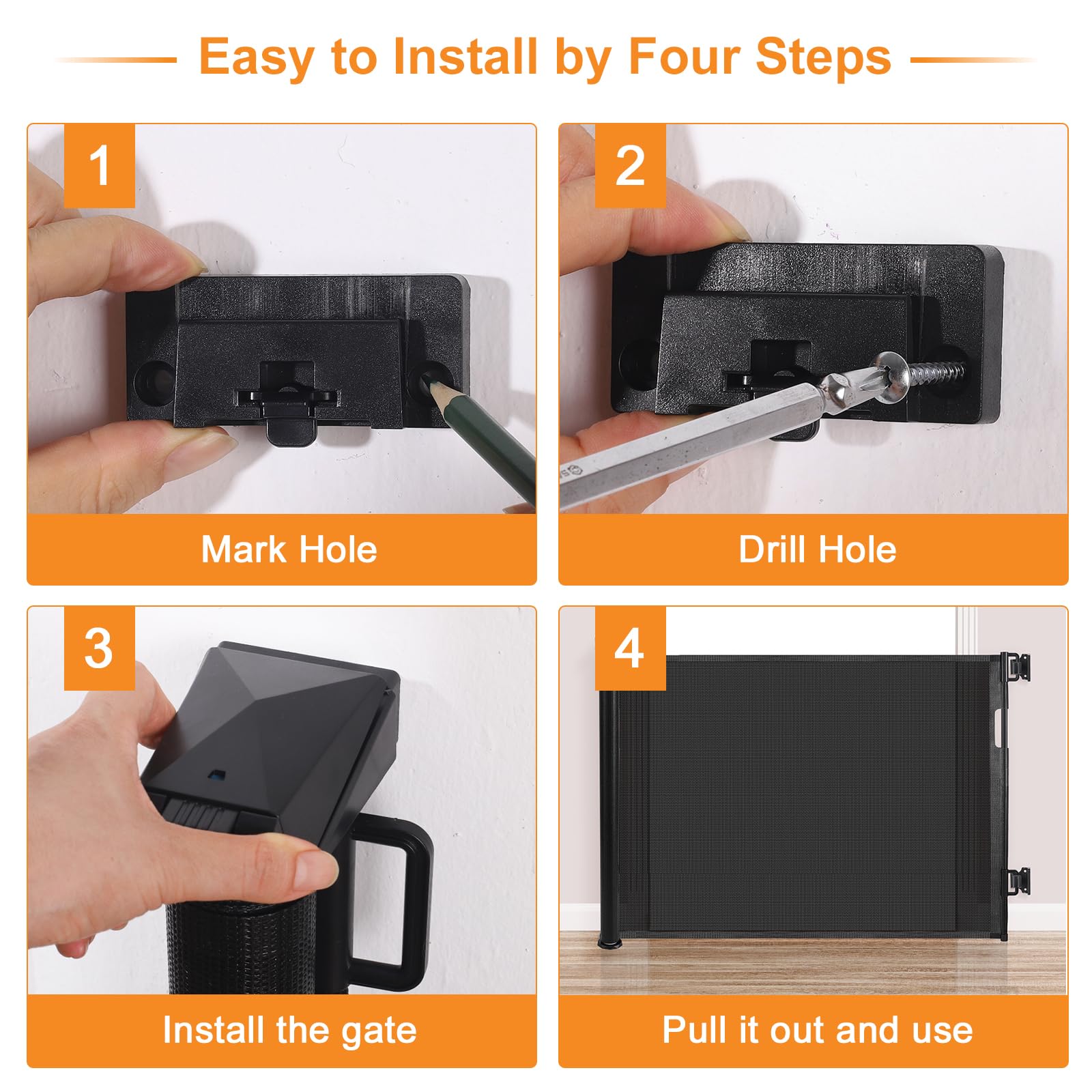 Easy to Install by Four Steps

1

Mark Hole

2

Drill Hole

3

Install the gate

4

Pull it out and use