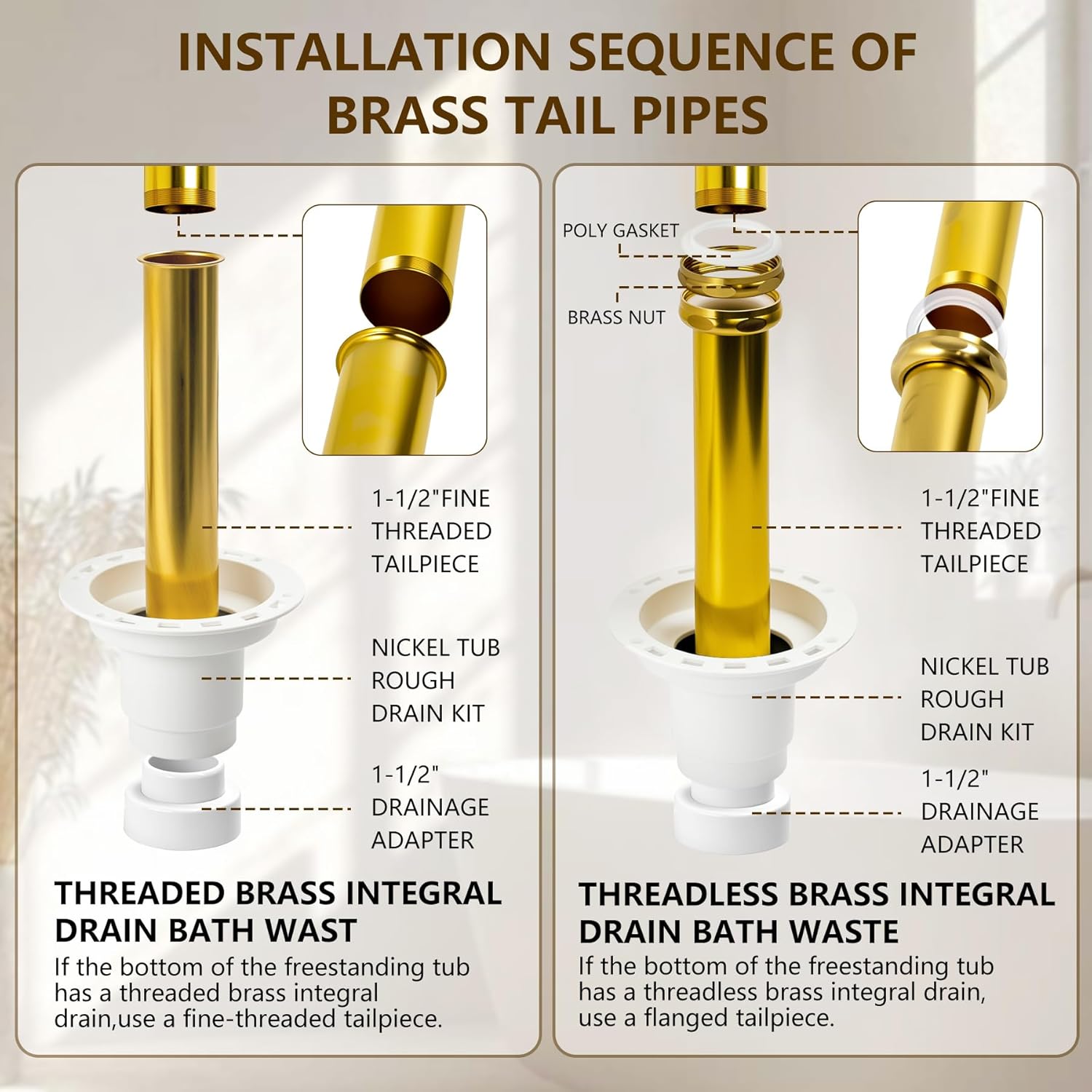 INSTALLATION SEQUENCE OF BRASS TAIL PIPES

1-1/2"FINE THREADED TAILPIECE

NICKEL TUB ROUGH DRAIN KIT

1-1/2" DRAINAGE ADAPTER

THREADED BRASS INTEGRAL DRAIN BATH WAST

If the bottom of the freestanding tub has a threaded brass integral drain,use a fine-threaded tailpiece.

POLY GASKET

BRASS NUT

1-1/2"FINE THREADED TAILPIECE

NICKEL TUB ROUGH DRAIN KIT

1-1/2" DRAINAGE ADAPTER

THREADLESS BRASS INTEGRAL DRAIN BATH WASTE

If the bottom of the freestanding tub has a threadless brass integral drain, use a flanged tailpiece.