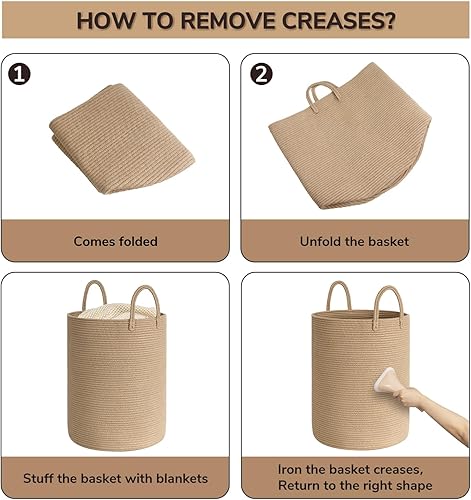 HOW TO REMOVE CREASES?

1

Comes folded

2

Unfold the basket

Stuff the basket with blankets

Iron the basket creases, Return to the right shape