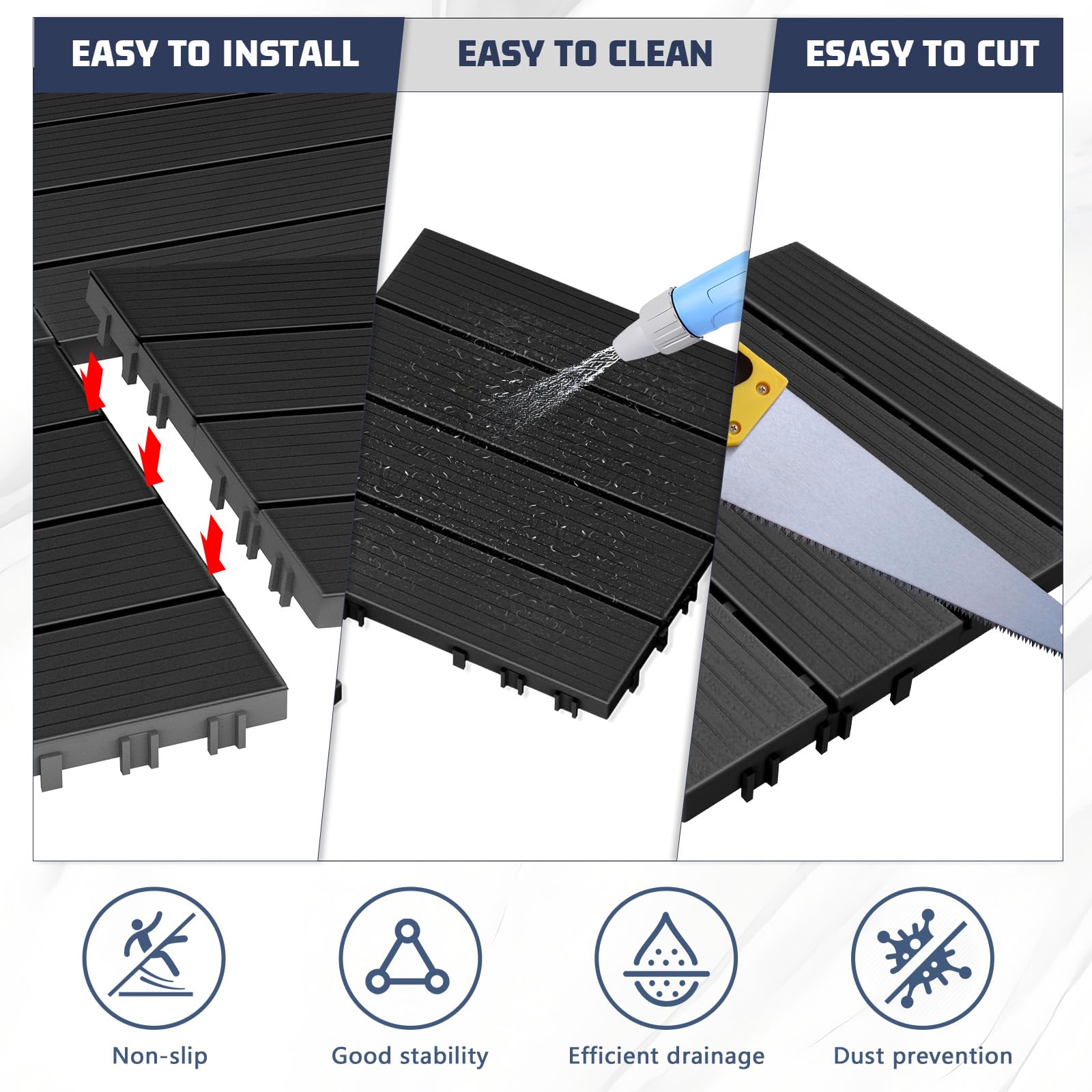 EASY TO INSTALL

EASY TO CLEAN

ESASY TO CUT

Non-slip

Good stability

Efficient drainage

Dust prevention