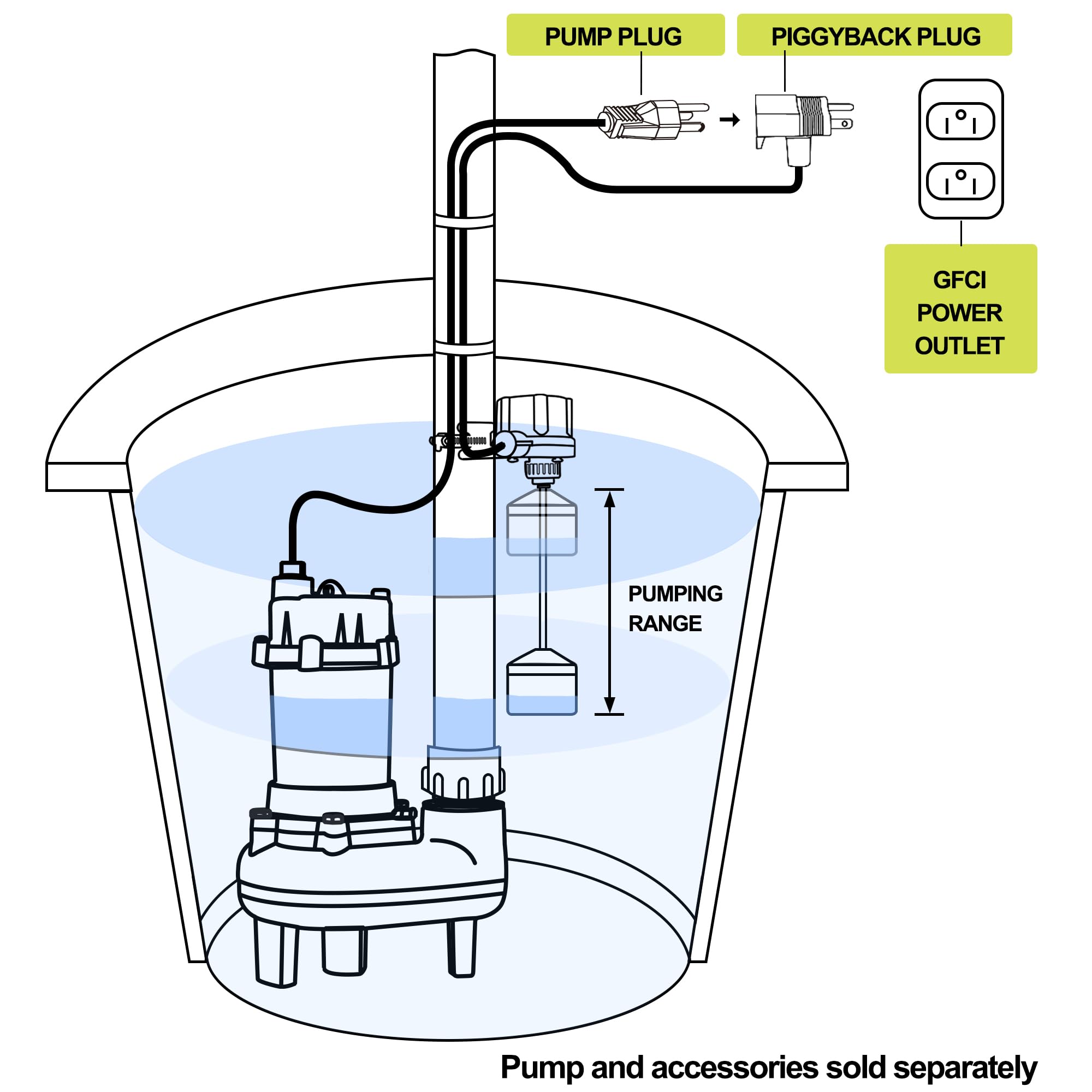 PUMP PLUG

PIGGYBACK PLUG

GFCI POWER OUTLET

PUMPING RANGE

Pump and accessories sold separately