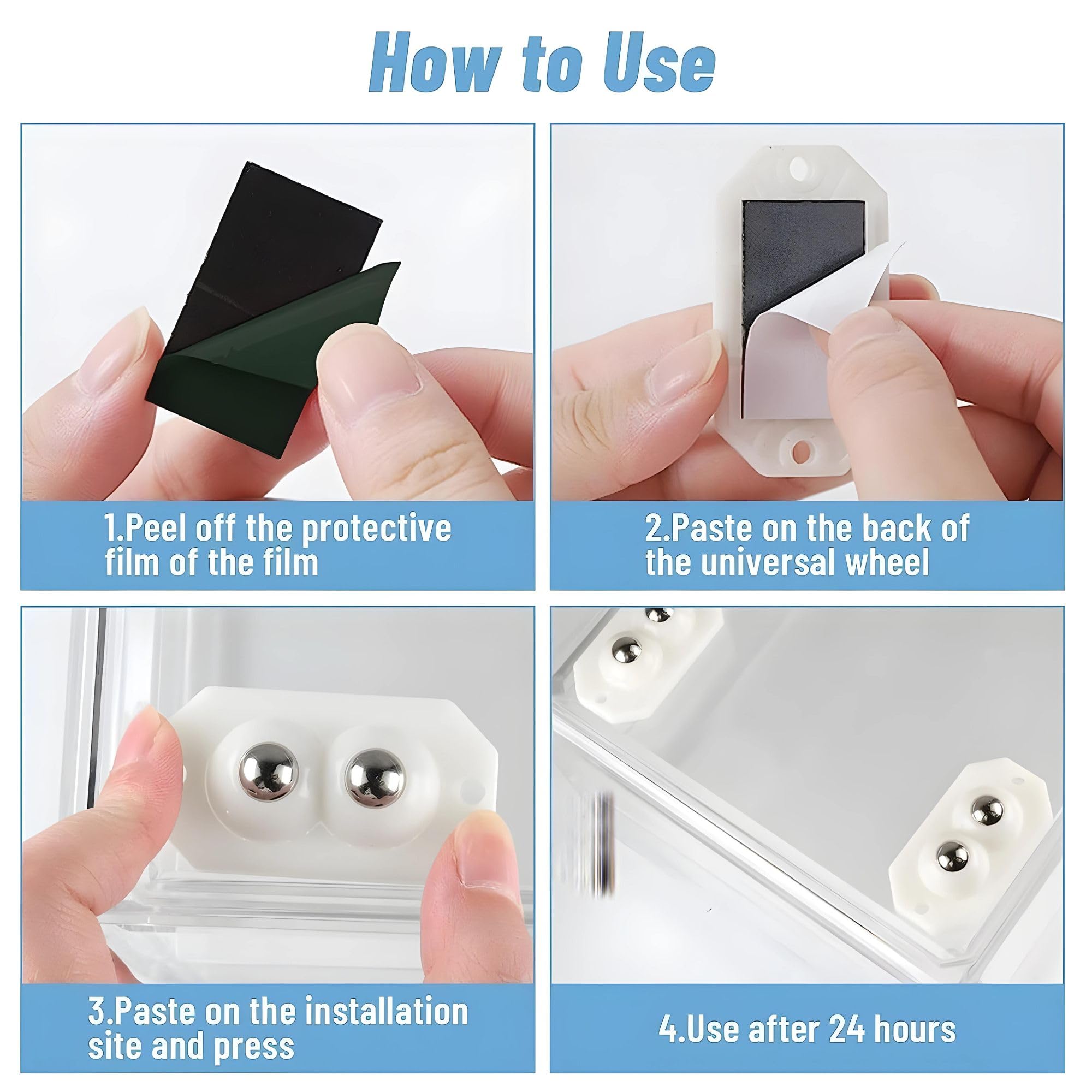 How to Use

1.Peel off the protective film of the film

2.Paste on the back of the universal wheel

3.Paste on the installation site and press

4.Use after 24 hours