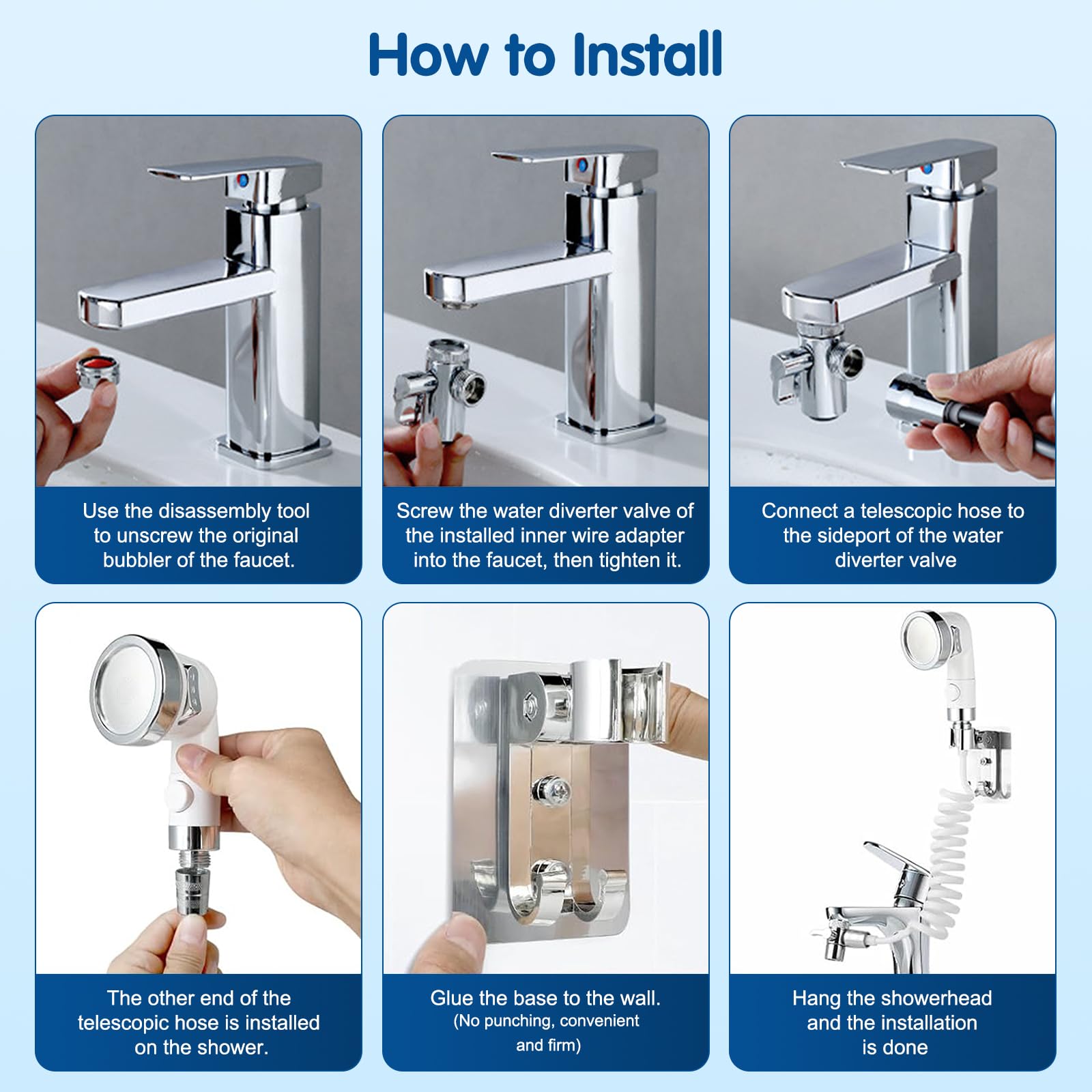 How to Install

Use the disassembly tool to unscrew the original bubbler of the faucet.

Screw the water diverter valve of the installed inner wire adapter into the faucet, then tighten it.

Connect a telescopic hose to the sideport of the water diverter valve

The other end of the telescopic hose is installed on the shower.

Glue the base to the wall.
(No punching, convenient and firm)

Hang the showerhead and the installation is done