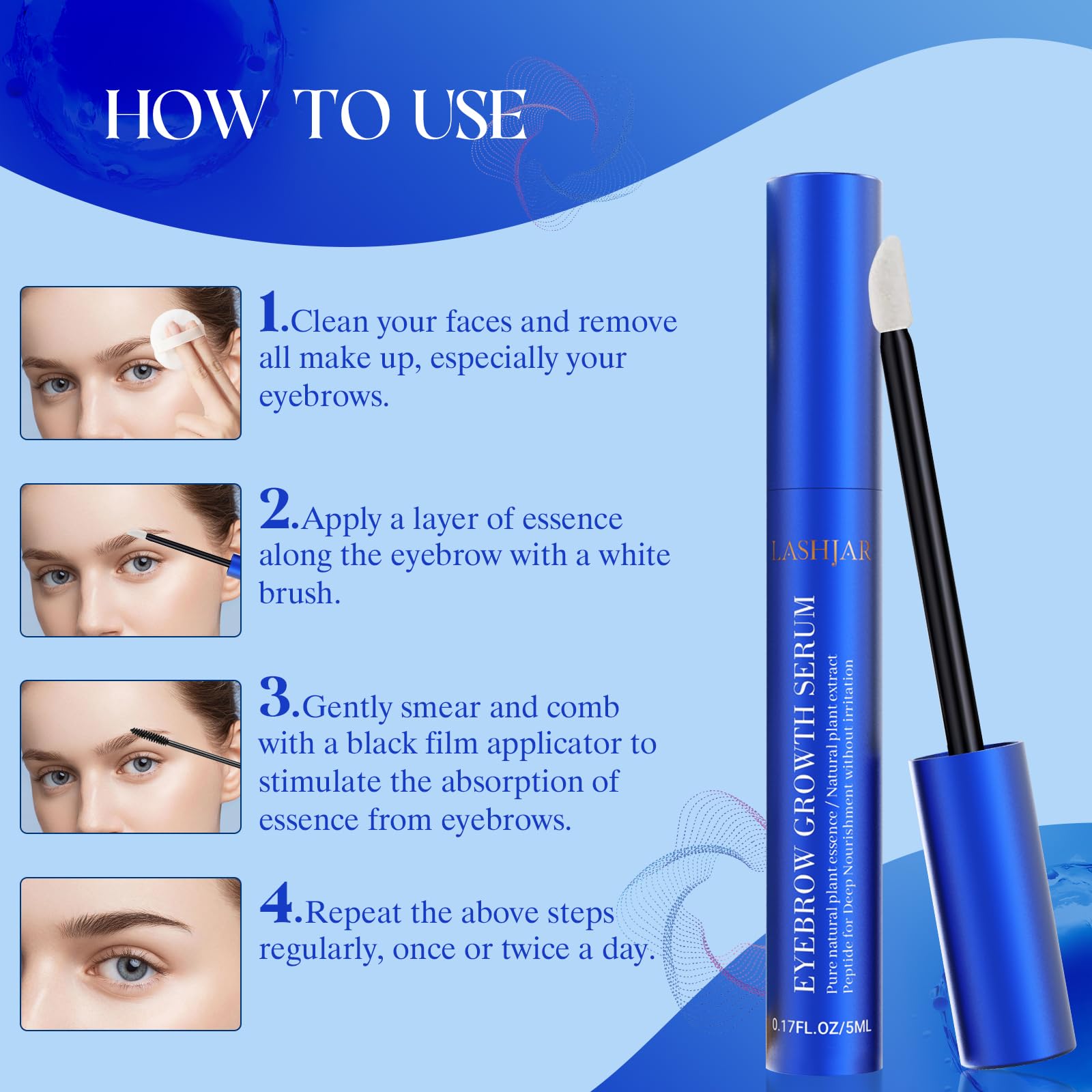 HOW TO USE

1.Clean your faces and remove all make up, especially your eyebrows.

2.Apply a layer of essence along the eyebrow with a white brush.

3.Gently smear and comb with a black film applicator to stimulate the absorption of essence from eyebrows.

4.Repeat the above steps regularly, once or twice a day.

LASHJAR

EYEBROW GROWTH SERUM

Pure natural plant essence / Natural plant extract
Peptide for Deep Nourishment without irritation

0.17FL.OZ/5ML