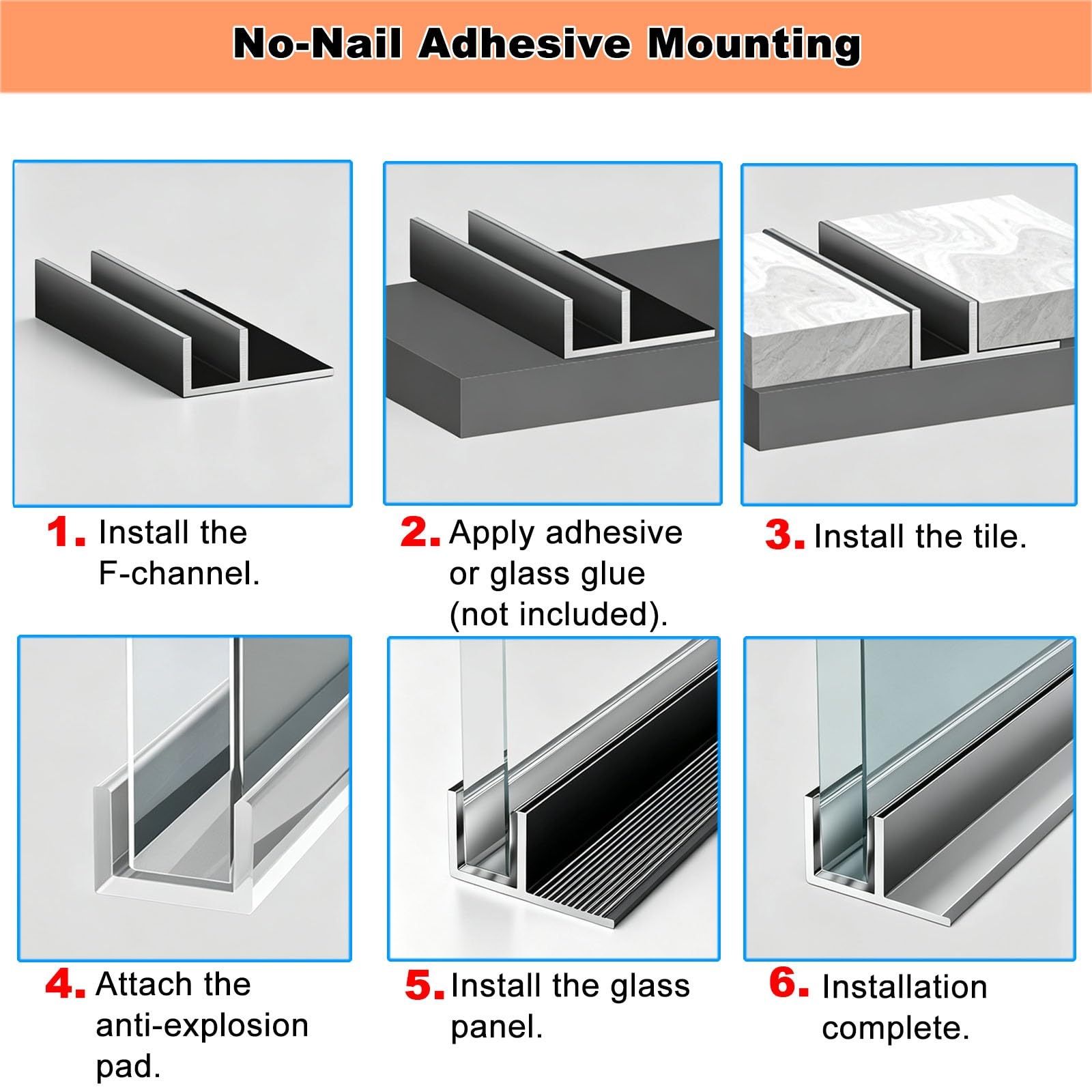 No-Nail Adhesive Mounting

1. Install the F-channel.

2. Apply adhesive or glass glue (not included).

3. Install the tile.

4. Attach the anti-explosion pad.

5. Install the glass panel.

6. Installation complete.