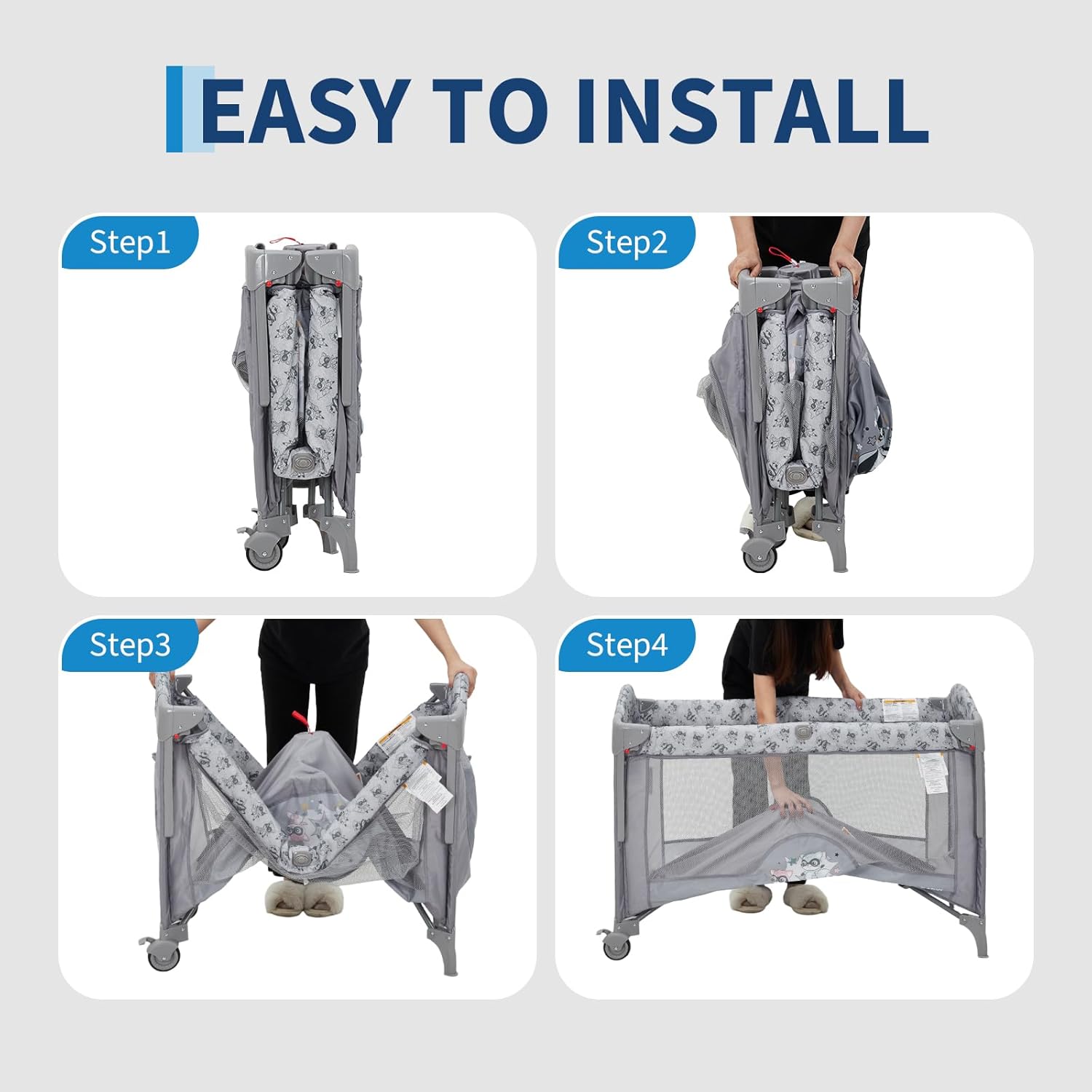 EASY TO INSTALL

Step1

Step2

Step3

Step4