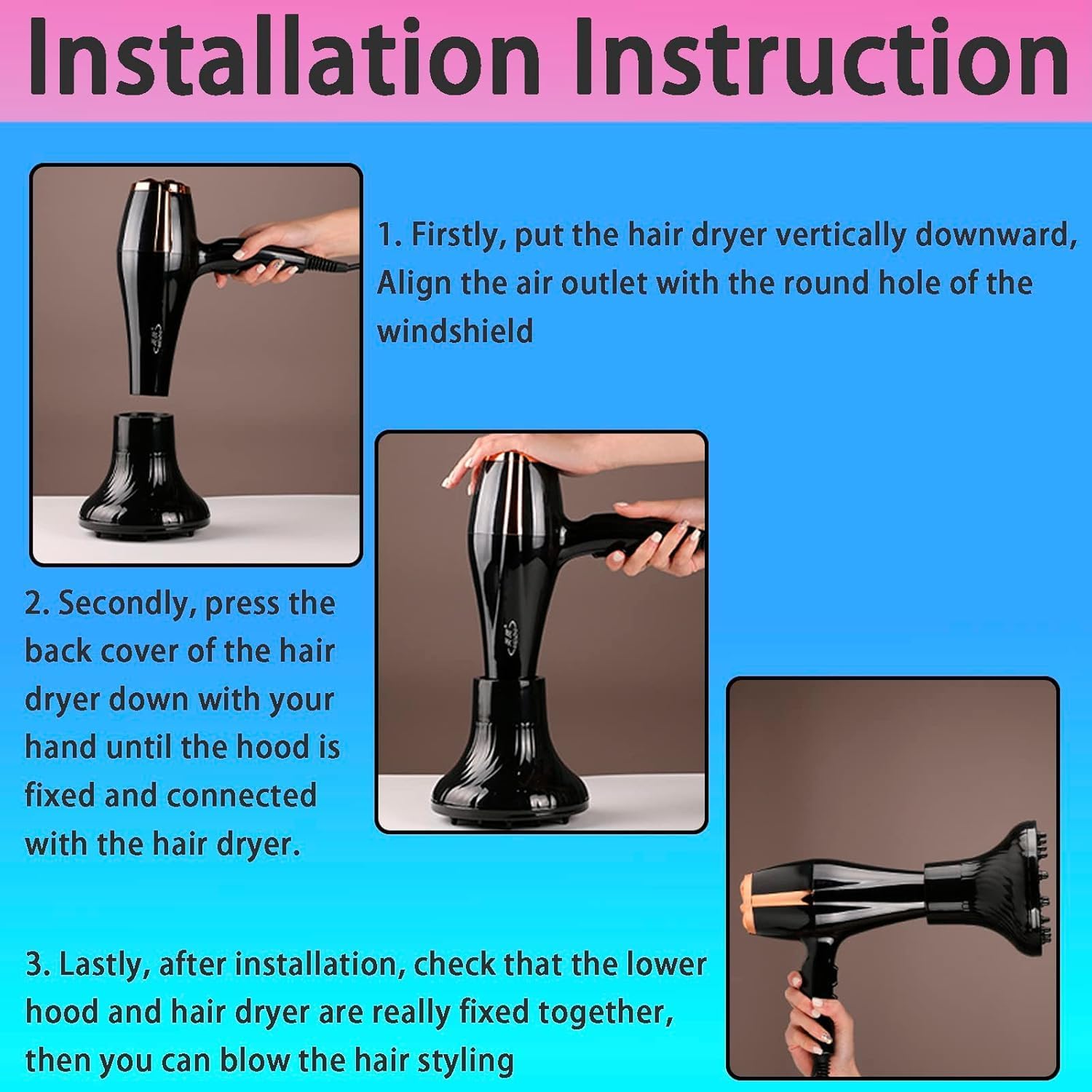 Installation Instruction

1. Firstly, put the hair dryer vertically downward, Align the air outlet with the round hole of the windshield

2. Secondly, press the back cover of the hair dryer down with your hand until the hood is fixed and connected with the hair dryer.

3. Lastly, after installation, check that the lower hood and hair dryer are really fixed together, then you can blow the hair styling