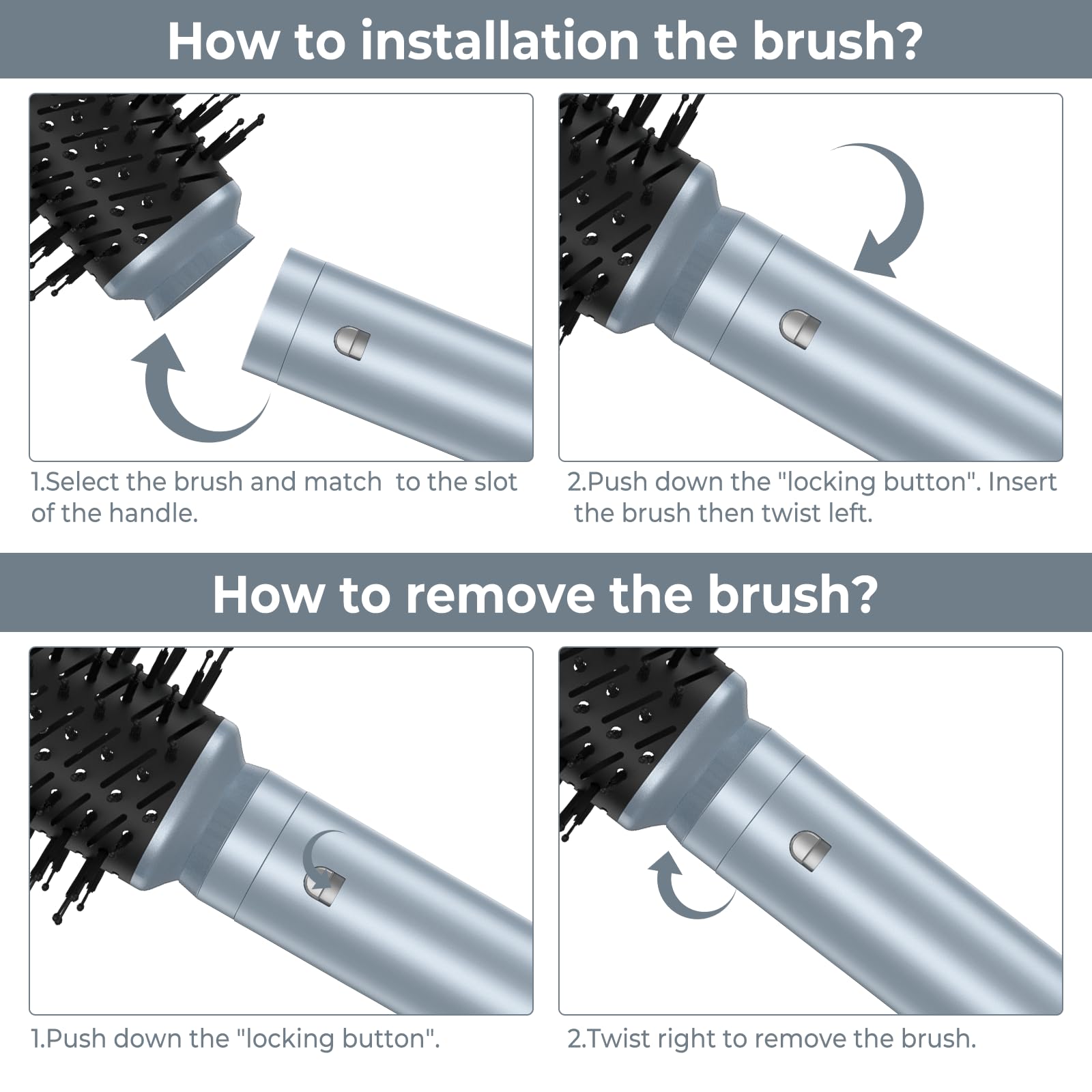 How to installation the brush?

1.Select the brush and match to the slot of the handle.

2.Push down the "locking button". Insert the brush then twist left.

How to remove the brush?

1.Push down the "locking button".

2.Twist right to remove the brush.