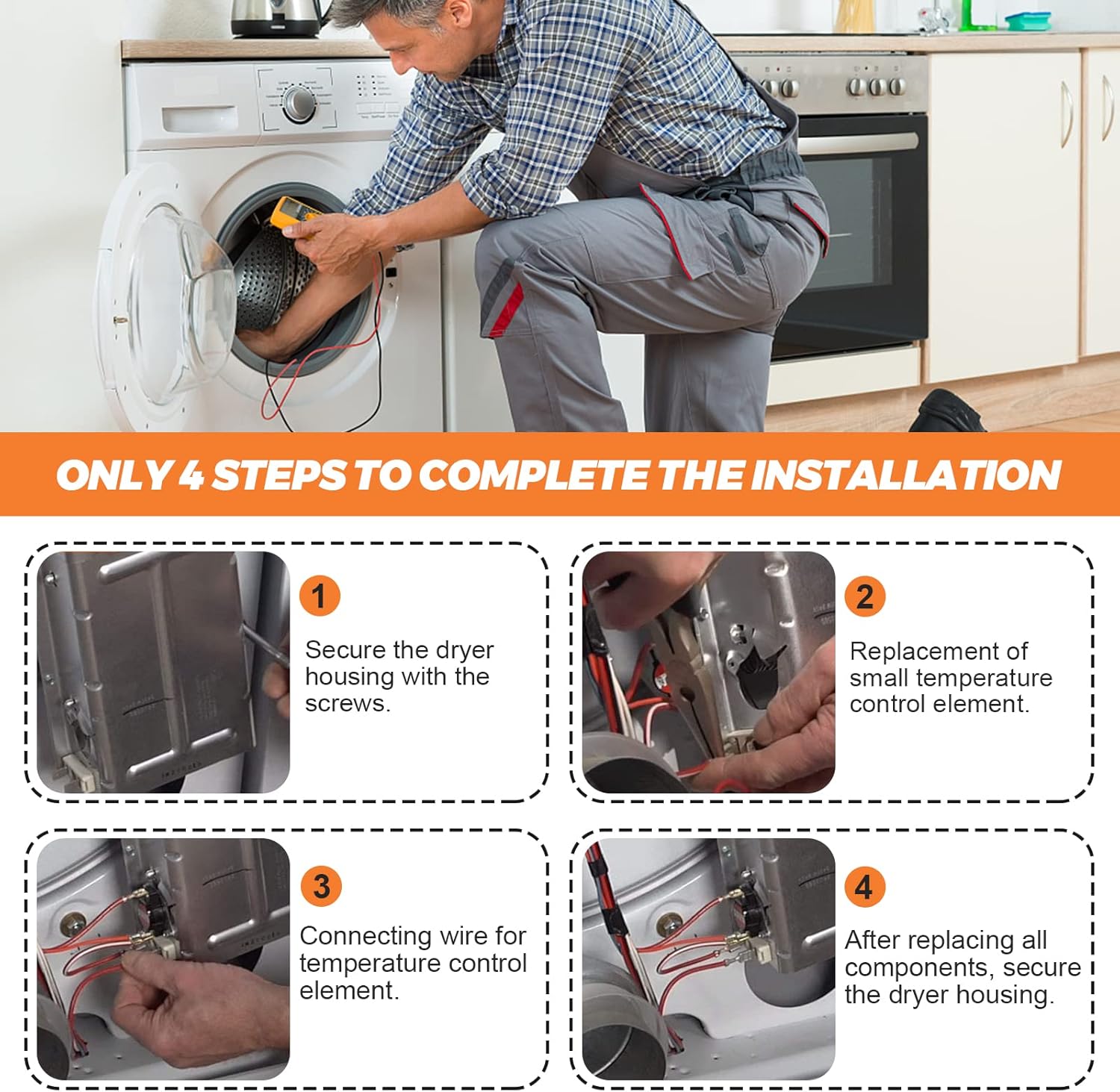 ONLY 4 STEPS TO COMPLETE THE INSTALLATION

1
Secure the dryer housing with the screws.

2
Replacement of small temperature control element.

3
Connecting wire for temperature control element.

4
After replacing all components, secure the dryer housing.