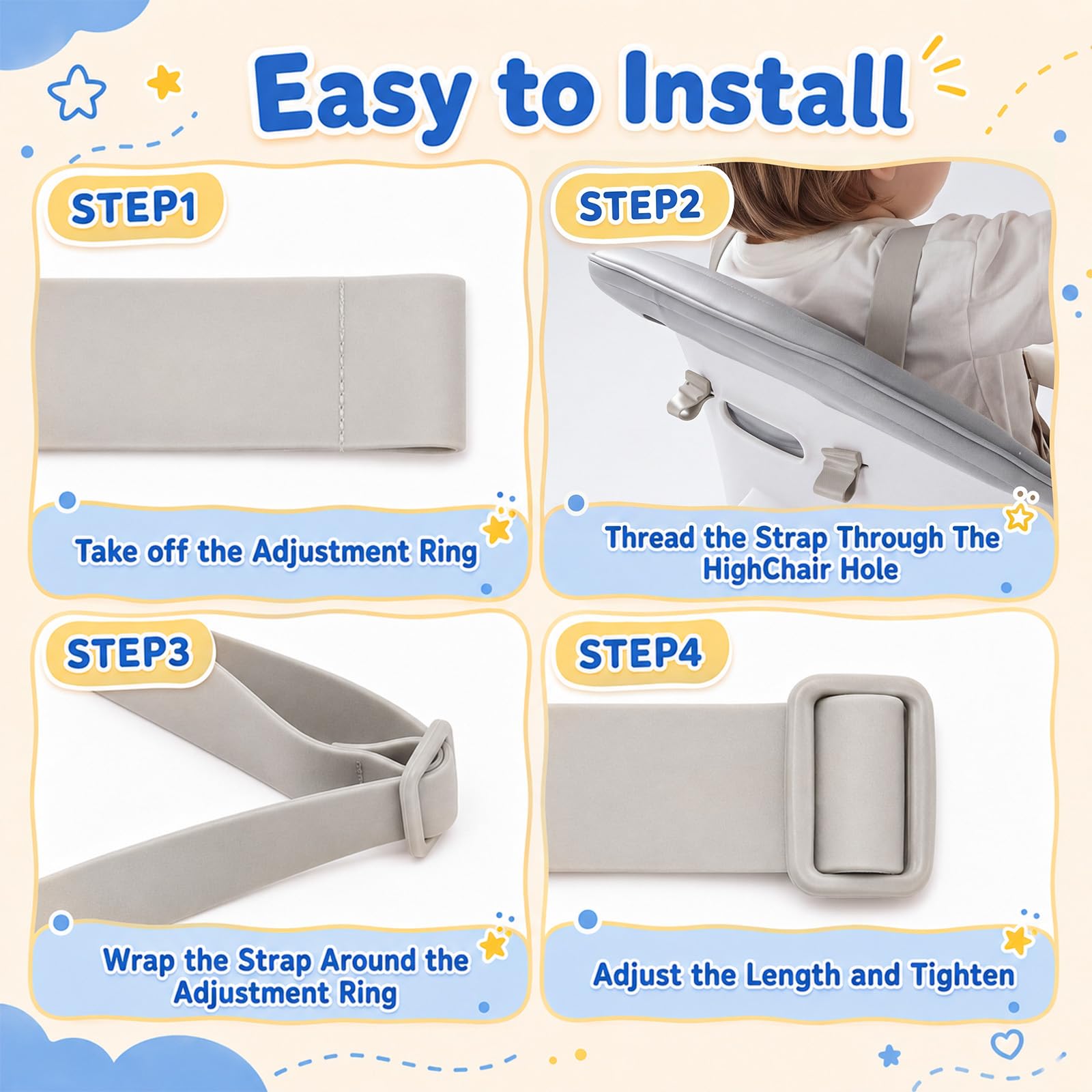 Easy to Install

STEP1

Take off the Adjustment Ring

STEP2

Thread the Strap Through The HighChair Hole

STEP3

Wrap the Strap Around the Adjustment Ring

STEP4

Adjust the Length and Tighten