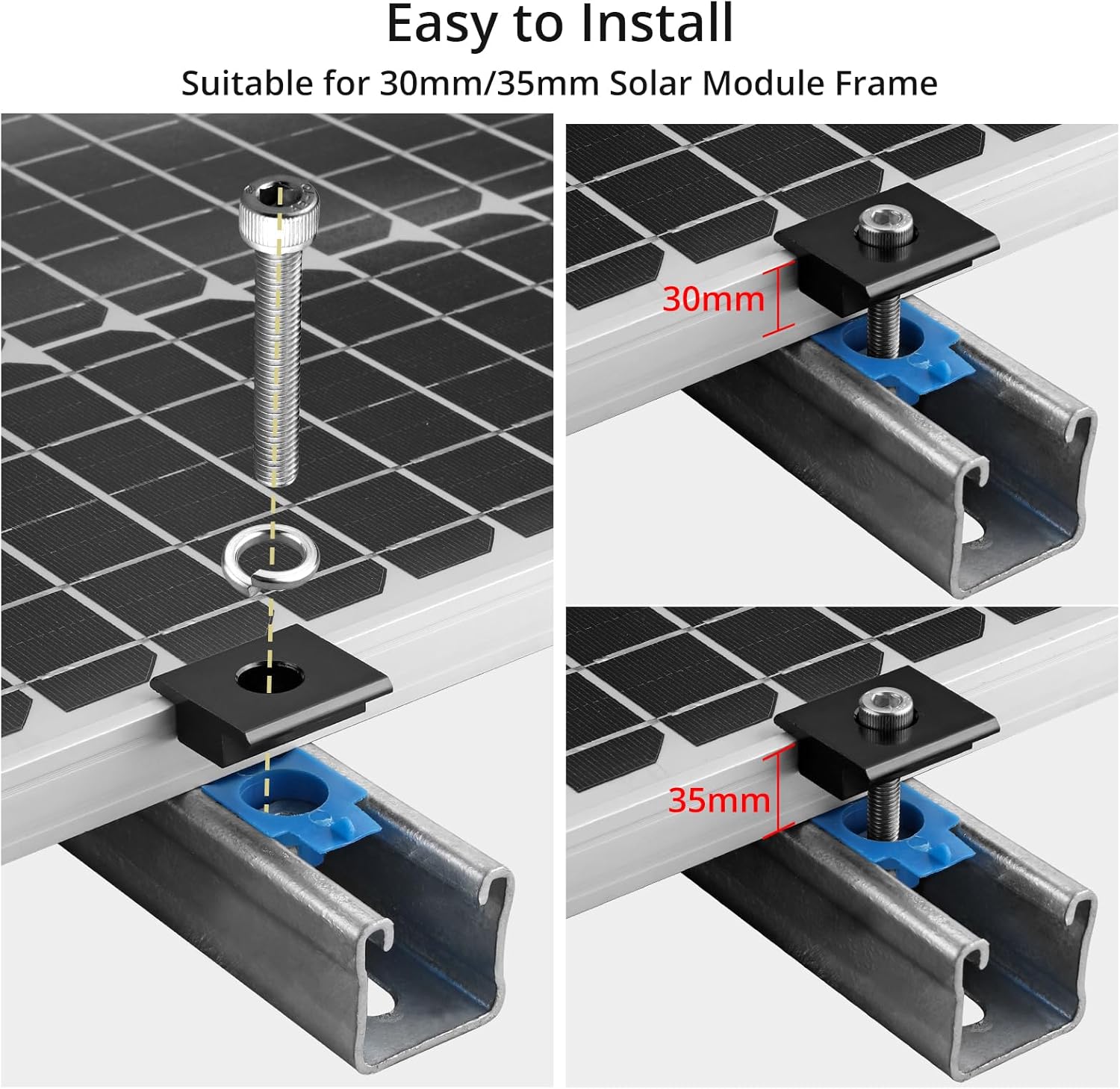 Easy to Install

Suitable for 30mm/35mm Solar Module Frame

30mm

35mm