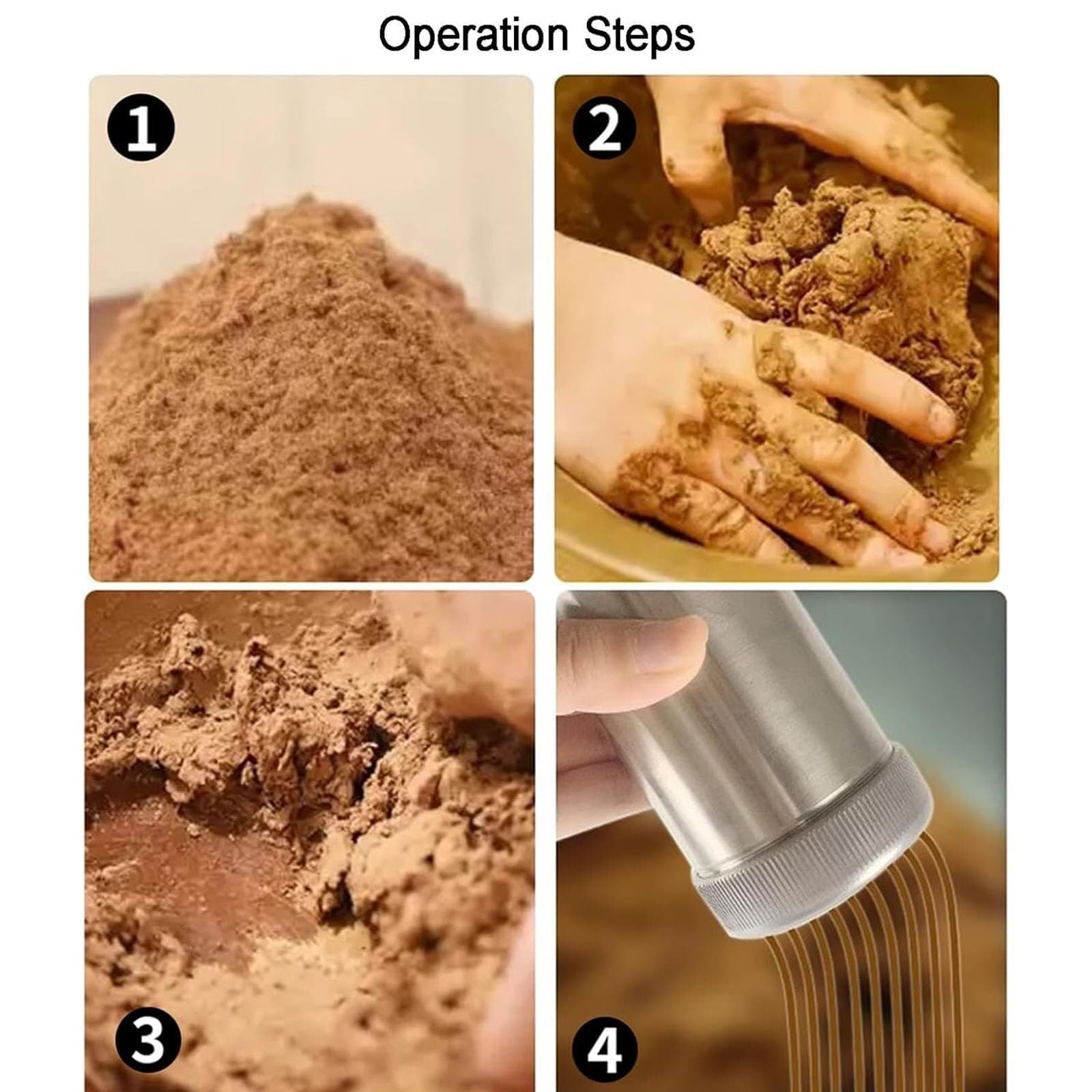 Operation Steps

1

2

3

4