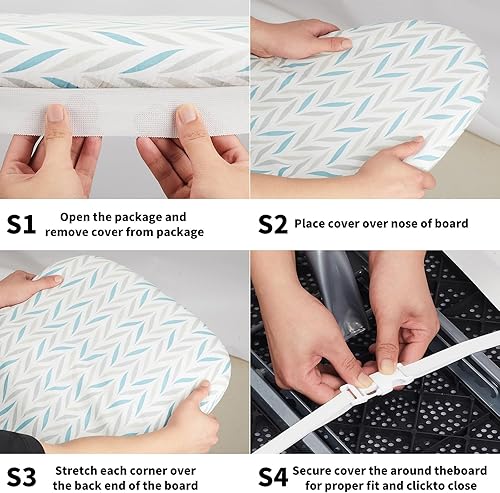 S1 Open the package and remove cover from package

S2 Place cover over nose of board

S3 Stretch each corner over the back end of the board

S4 Secure cover the around theboard for proper fit and clickto close