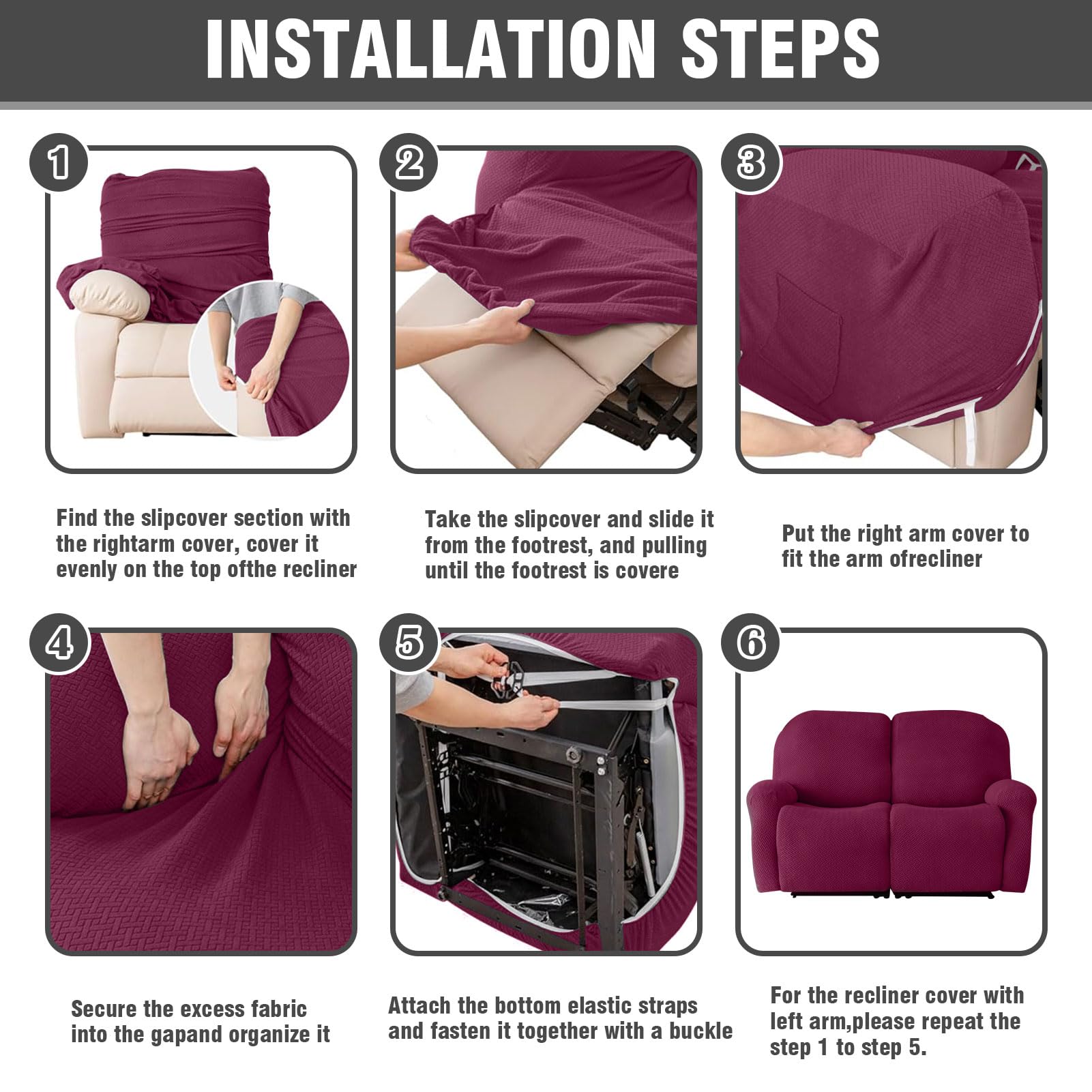 INSTALLATION STEPS

1

Find the slipcover section with the rightarm cover, cover it evenly on the top ofthe recliner

2

Take the slipcover and slide it from the footrest, and pulling until the footrest is covere

3

Put the right arm cover to fit the arm ofrecliner

4

Secure the excess fabric into the gapand organize it

5

Attach the bottom elastic straps and fasten it together with a buckle

6

For the recliner cover with left arm,please repeat the step 1 to step 5.