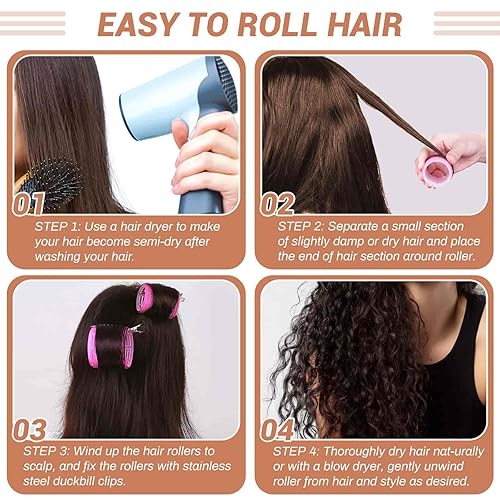 EASY TO ROLL HAIR

01

STEP 1: Use a hair dryer to make your hair become semi-dry after washing your hair.

02

STEP 2: Separate a small section of slightly damp or dry hair and place the end of hair section around roller.

03

STEP 3: Wind up the hair rollers to scalp, and fix the rollers with stainless steel duckbill clips.

04

STEP 4: Thoroughly dry hair nat-urally or with a blow dryer, gently unwind roller from hair and style as desired.