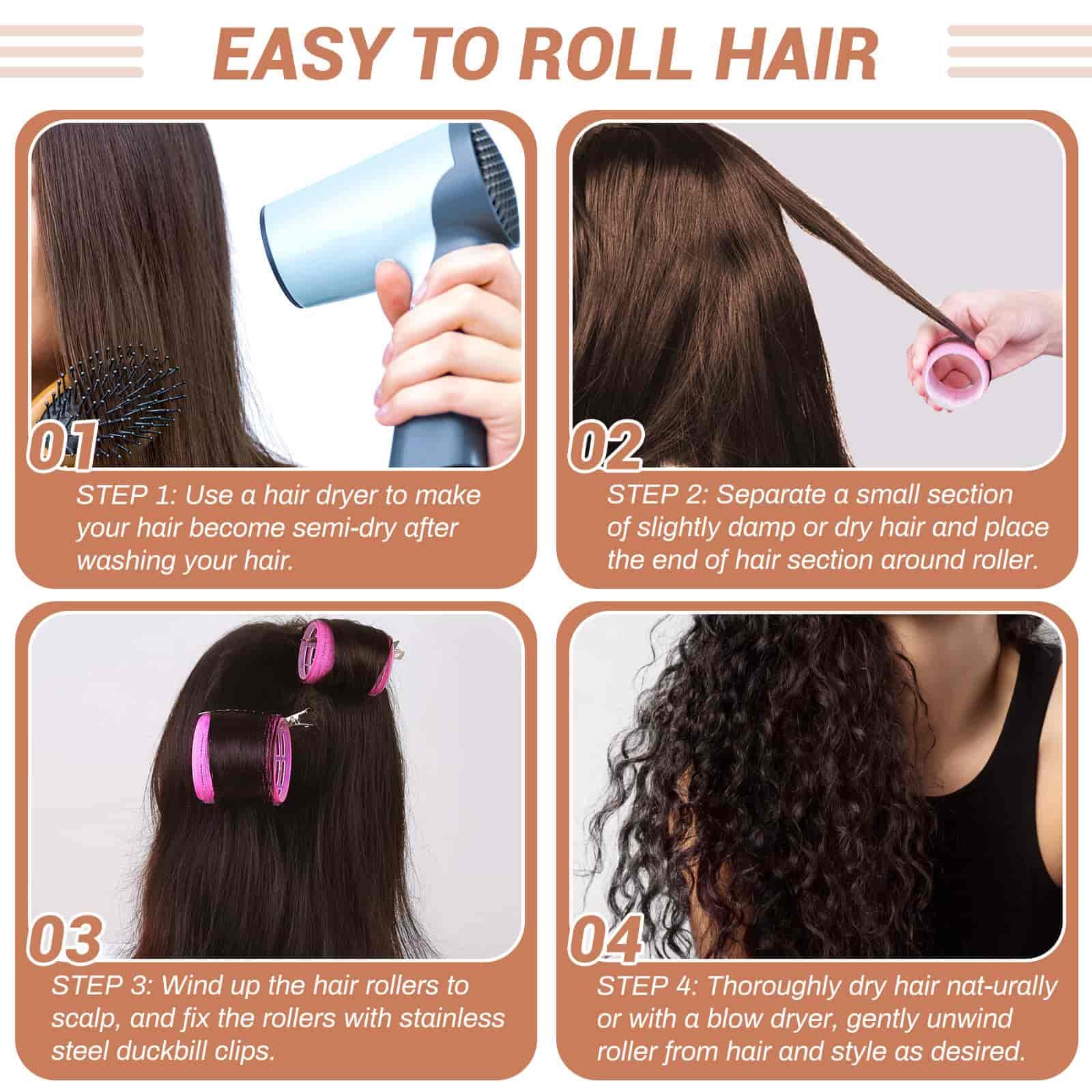 EASY TO ROLL HAIR

01

STEP 1: Use a hair dryer to make your hair become semi-dry after washing your hair.

02

STEP 2: Separate a small section of slightly damp or dry hair and place the end of hair section around roller.

03

STEP 3: Wind up the hair rollers to scalp, and fix the rollers with stainless steel duckbill clips.

04

STEP 4: Thoroughly dry hair nat-urally or with a blow dryer, gently unwind roller from hair and style as desired.