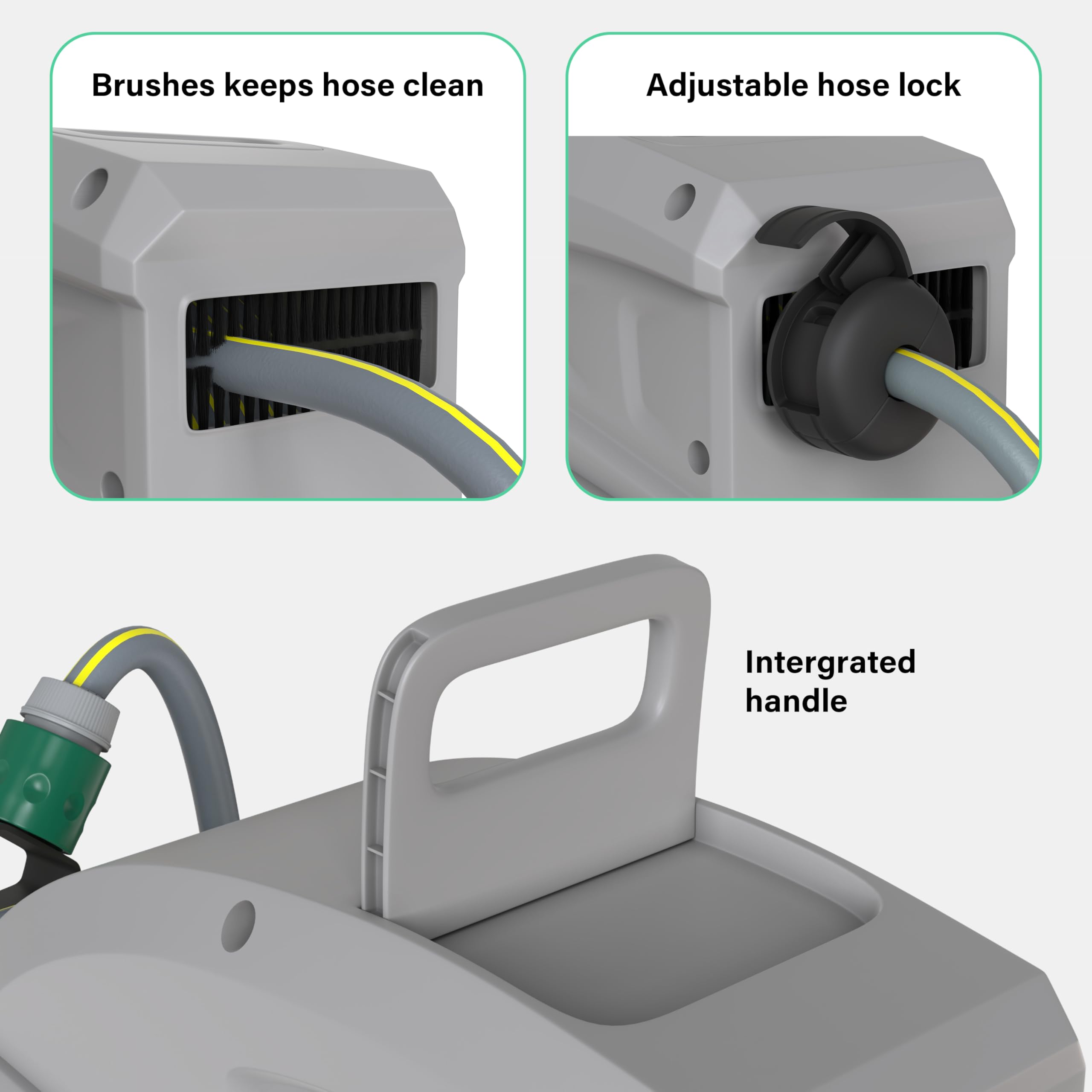 Brushes keeps hose clean

Adjustable hose lock

Intergrated handle