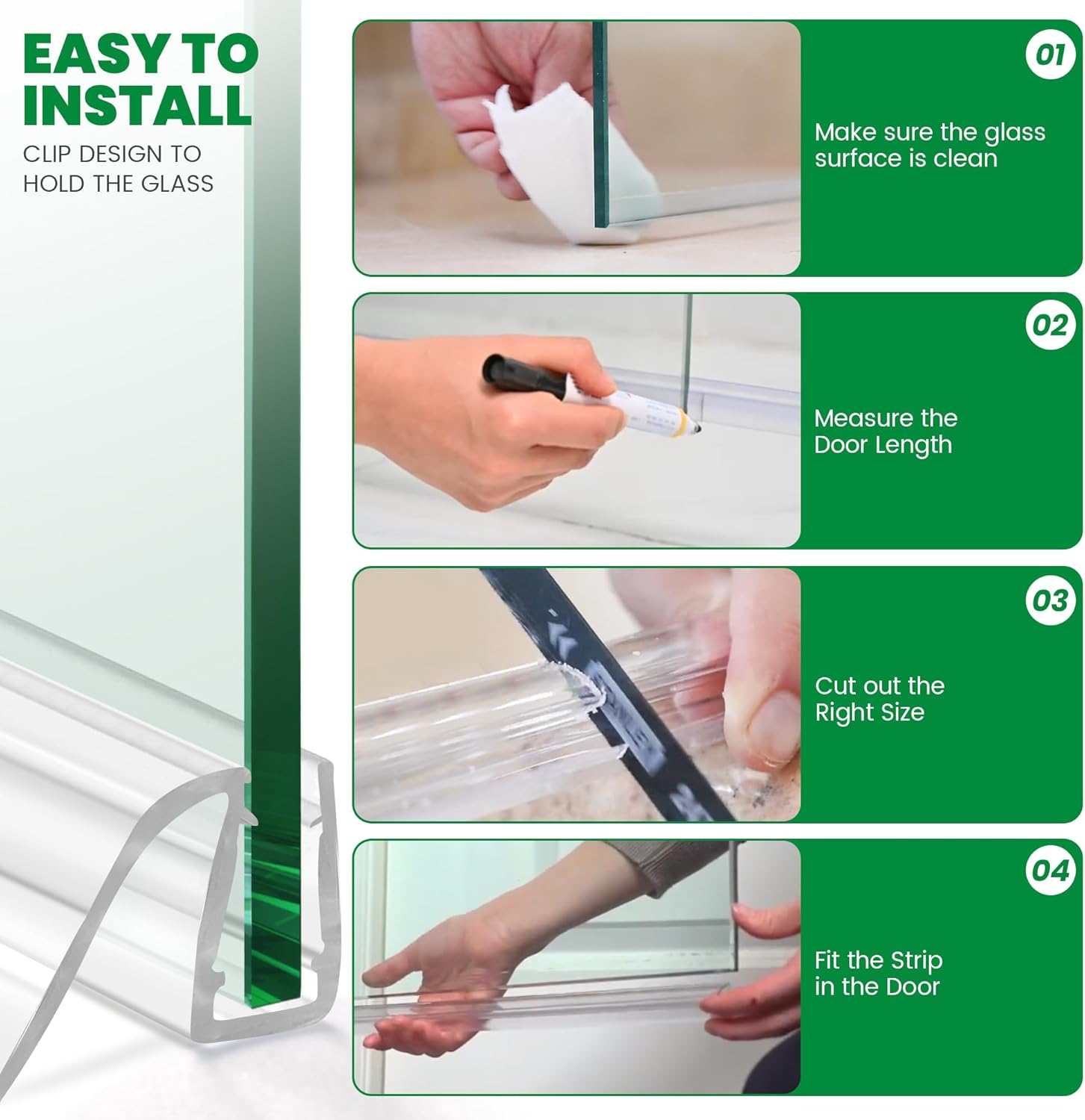 EASY TO INSTALL

CLIP DESIGN TO HOLD THE GLASS

01

Make sure the glass surface is clean

02

Measure the Door Length

03

Cut out the Right Size

04

Fit the Strip in the Door