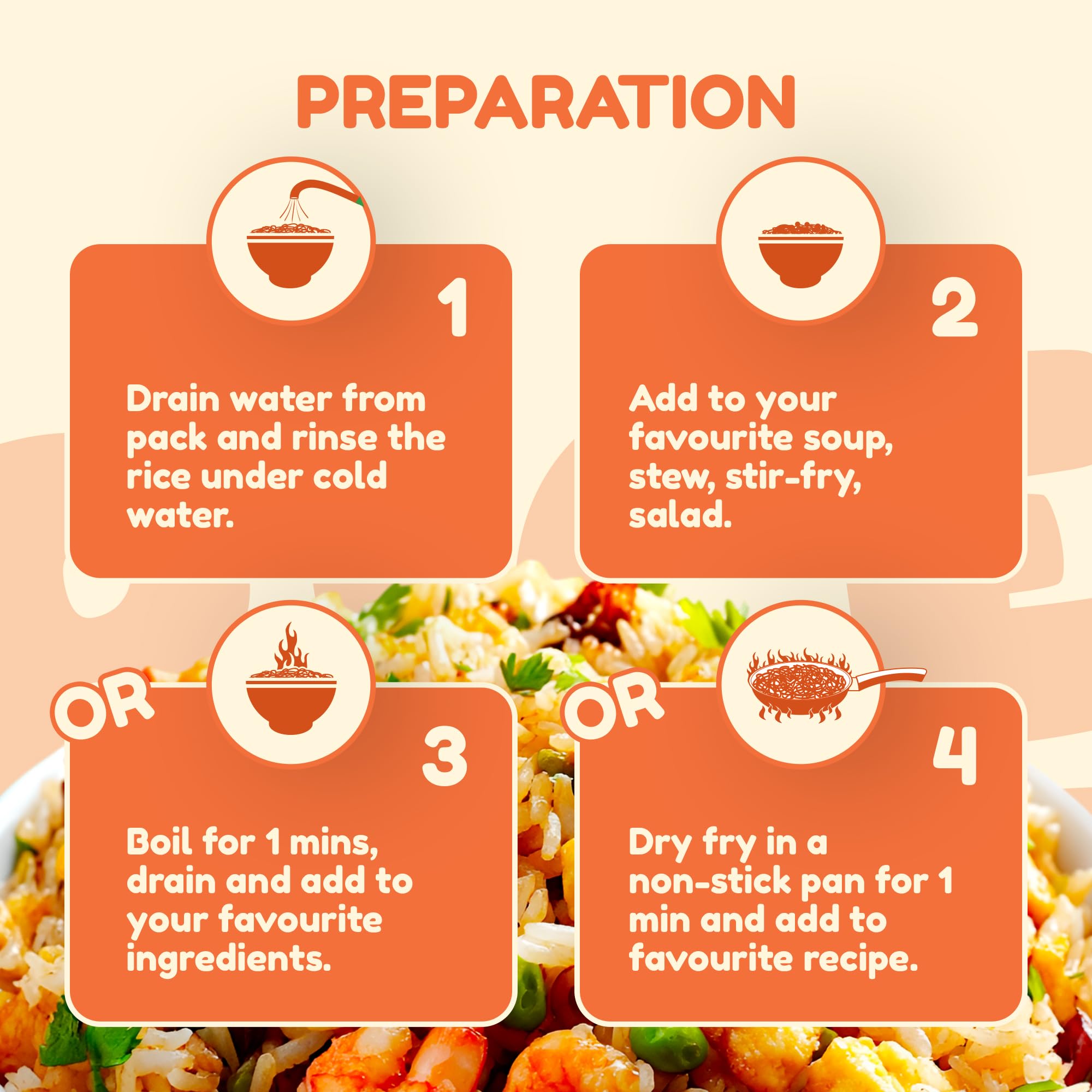 PREPARATION

1

Drain water from pack and rinse the rice under cold water.

2

Add to your favourite soup, stew, stir-fry, salad.

OR

3

Boil for 1 mins, drain and add to your favourite ingredients.

OR

4

Dry fry in a non-stick pan for 1 min and add to favourite recipe.