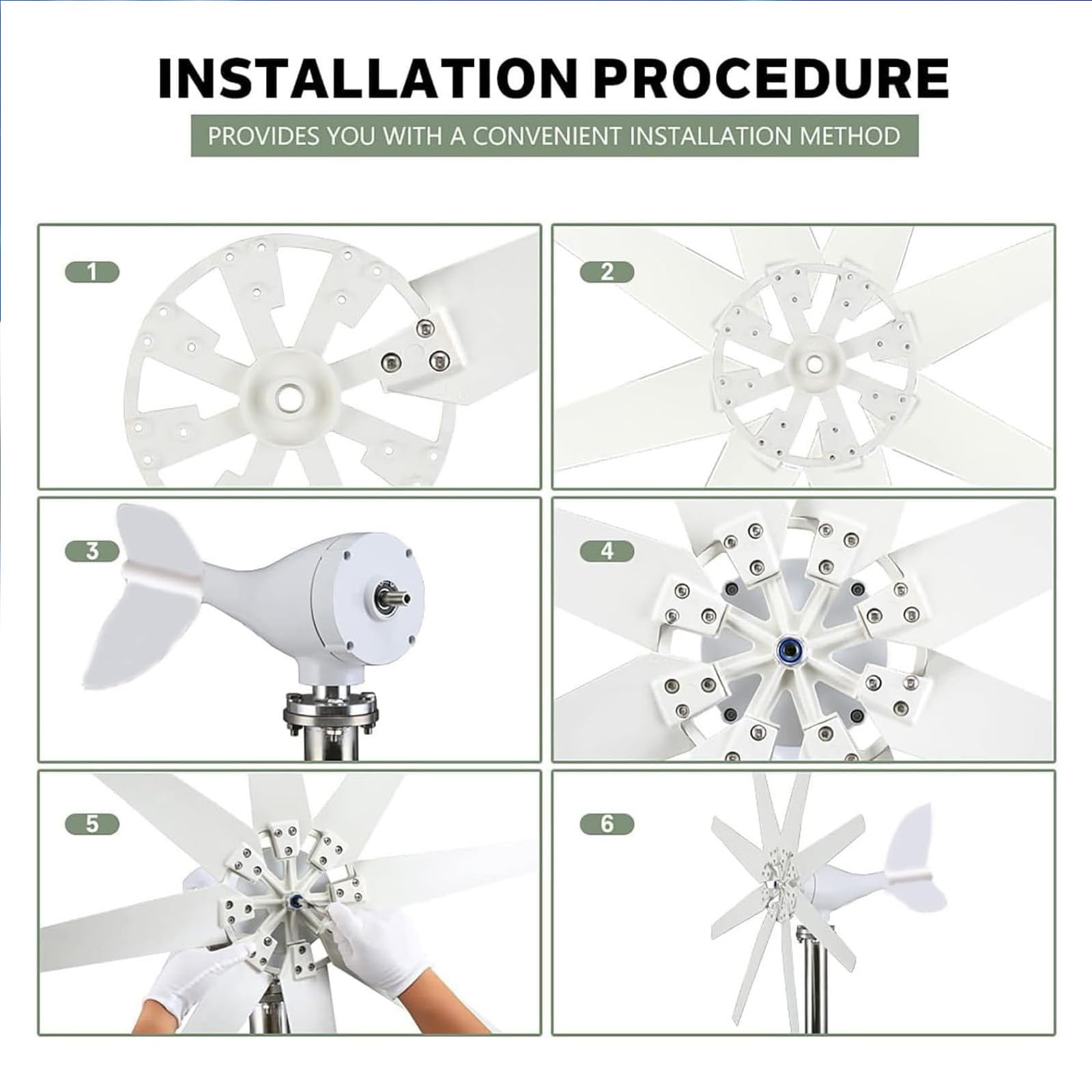 INSTALLATION PROCEDURE

PROVIDES YOU WITH A CONVENIENT INSTALLATION METHOD

1

2

3

4

5

6