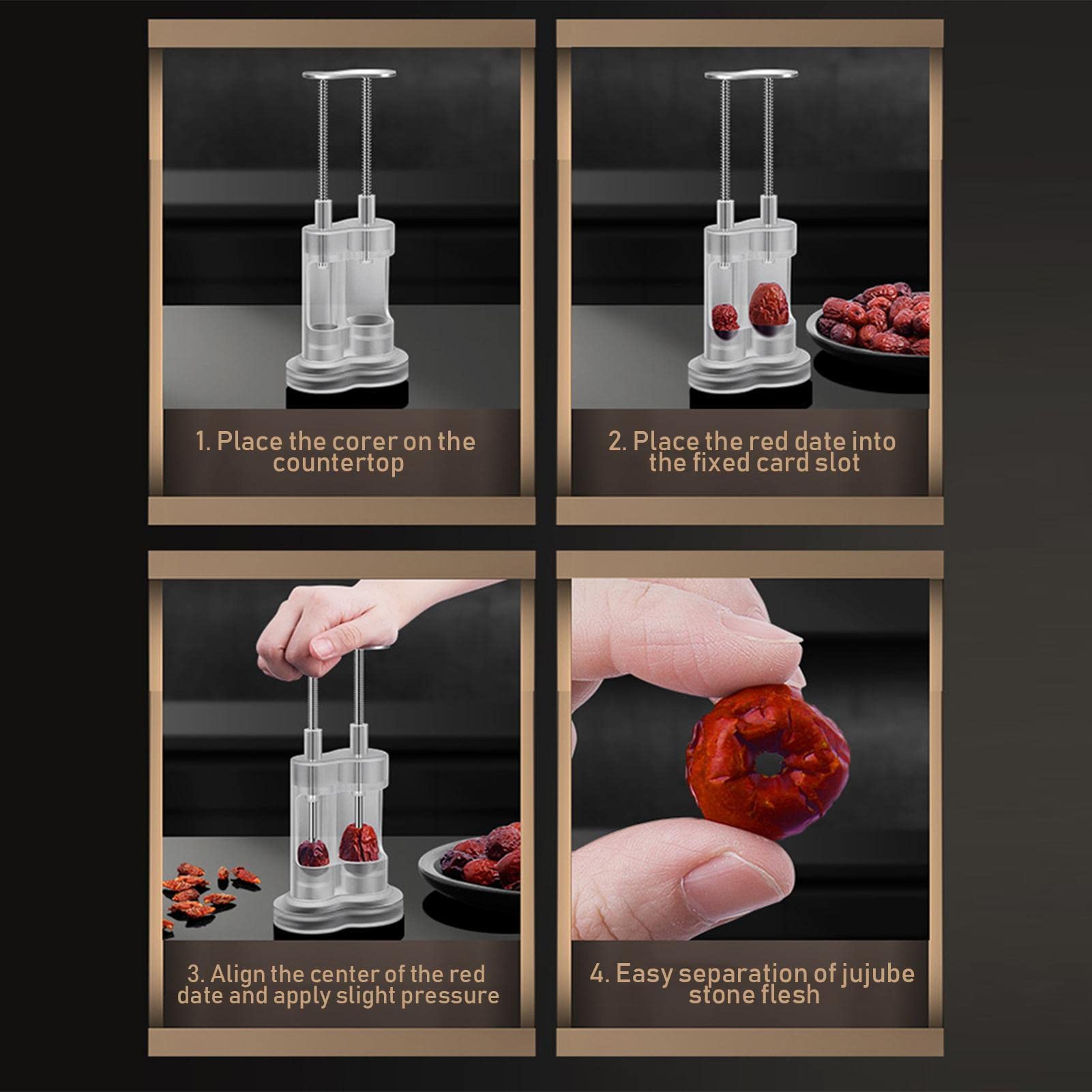 1. Place the corer on the countertop

2. Place the red date into the fixed card slot

3. Align the center of the red date and apply slight pressure

4. Easy separation of jujube stone flesh