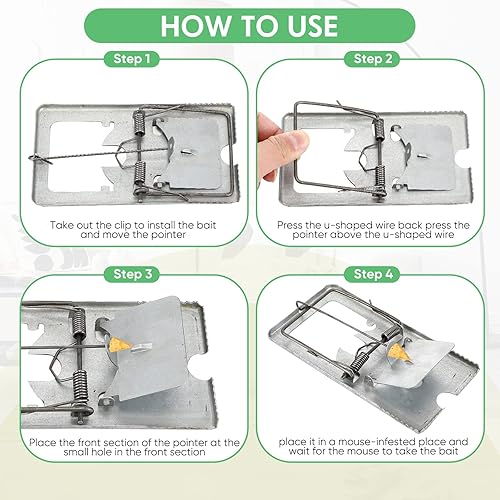 HOW TO USE

Step 1

Take out the clip to install the bait and move the pointer

Step 2

Press the u-shaped wire back press the pointer above the u-shaped wire

Step 3

Place the front section of the pointer at the small hole in the front section

Step 4

place it in a mouse-infested place and wait for the mouse to take the bait