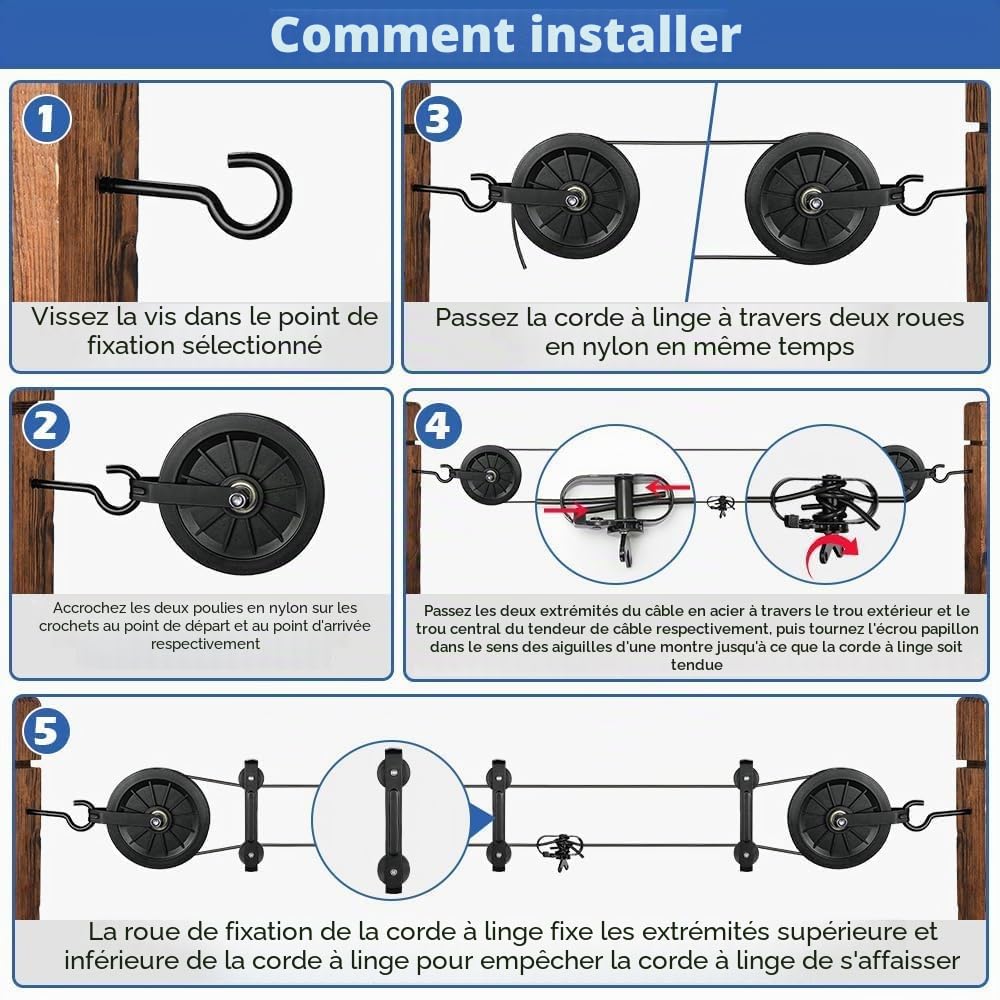 Comment installer

1

Vissez la vis dans le point de fixation sélectionné

3

Passez la corde à linge à travers deux roues en nylon en même temps

2

Accrochez les deux poulies en nylon sur les crochets au point de départ et au point d'arrivée respectivement

4

Passez les deux extrémités du câble en acier à travers le trou extérieur et le trou central du tendeur de câble respectivement, puis tournez l'écrou papillon dans le sens des aiguilles d'une montre jusqu'à ce que la corde à linge soit tendue

5

La roue de fixation de la corde à linge fixe les extrémités supérieure et inférieure de la corde à linge pour empêcher la corde à linge de s'affaisser