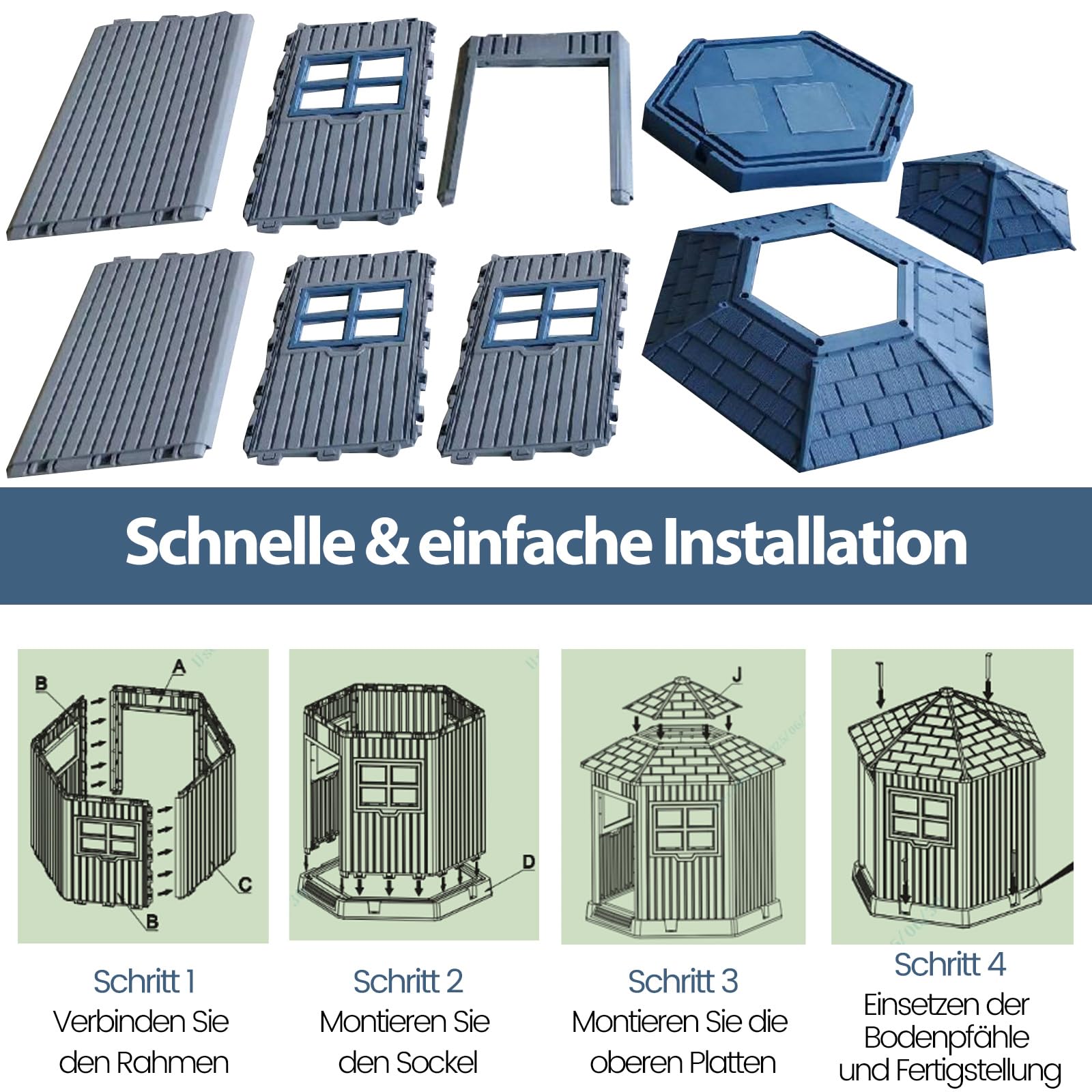 Schnelle & einfache Installation

B
A
C
B

D

J

Schritt 1
Verbinden Sie den Rahmen

Schritt 2
Montieren Sie den Sockel

Schritt 3
Montieren Sie die oberen Platten

Schritt 4
Einsetzen der Bodenpfähle und Fertigstellung