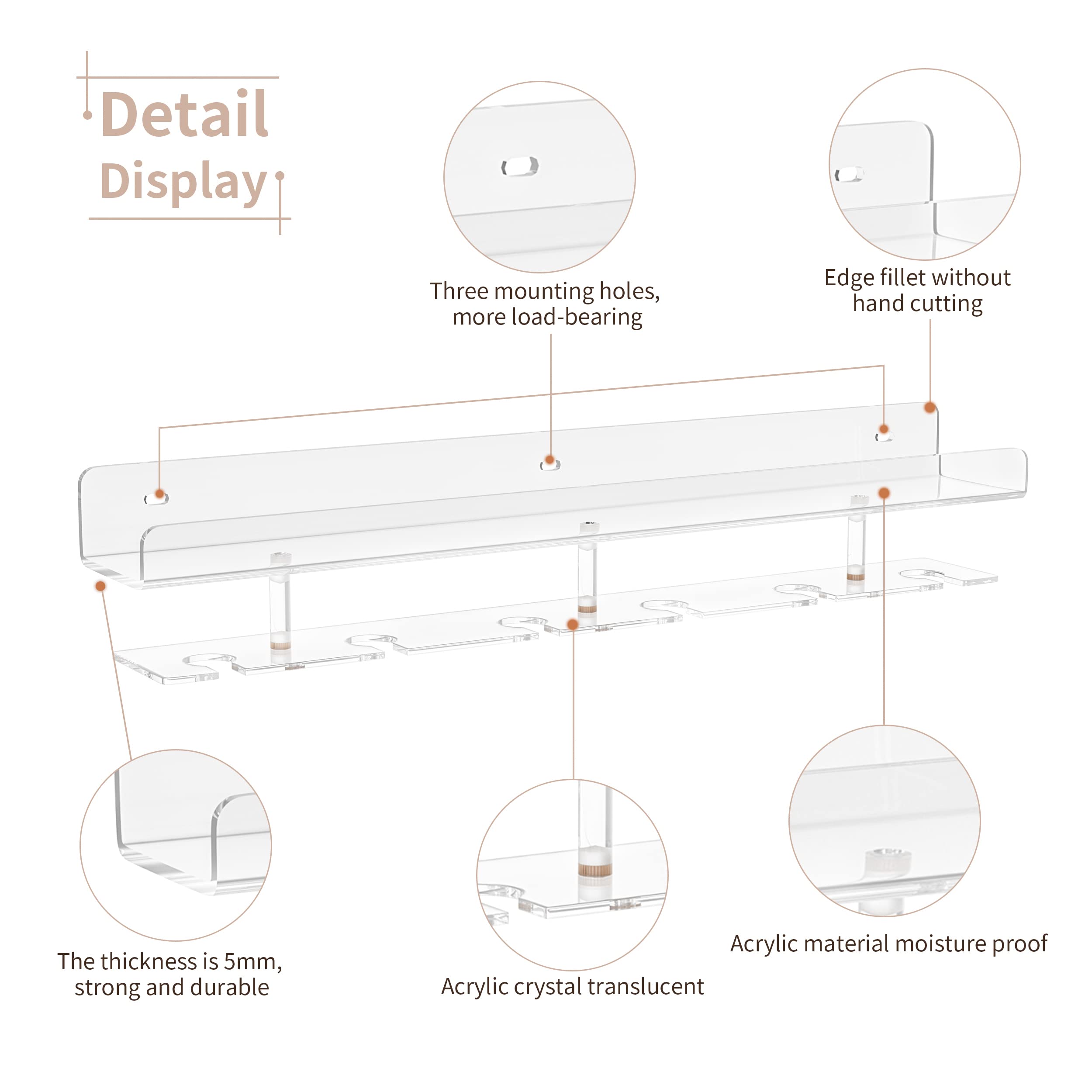 Detail Display

Three mounting holes, more load-bearing

Edge fillet without hand cutting

The thickness is 5mm, strong and durable

Acrylic crystal translucent

Acrylic material moisture proof