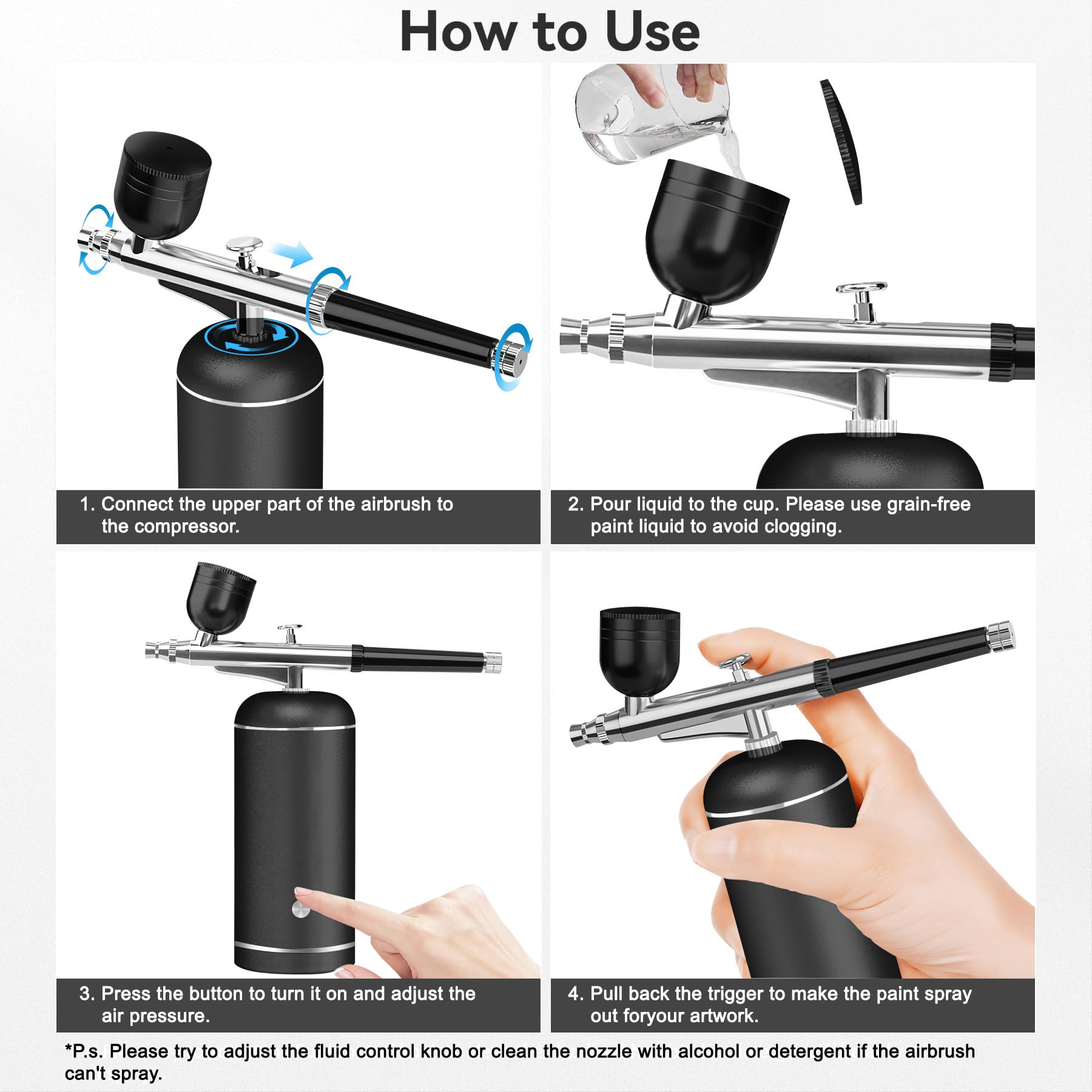 How to Use

1. Connect the upper part of the airbrush to the compressor.

2. Pour liquid to the cup. Please use grain-free paint liquid to avoid clogging.

3. Press the button to turn it on and adjust the air pressure.

4. Pull back the trigger to make the paint spray out foryour artwork.

*P.s. Please try to adjust the fluid control knob or clean the nozzle with alcohol or detergent if the airbrush can't spray.