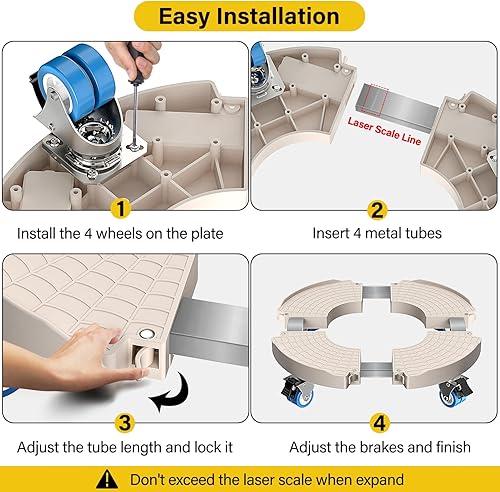 Easy Installation

Laser Scale Line

1
Install the 4 wheels on the plate

2
Insert 4 metal tubes

3
Adjust the tube length and lock it

4
Adjust the brakes and finish

Don't exceed the laser scale when expand