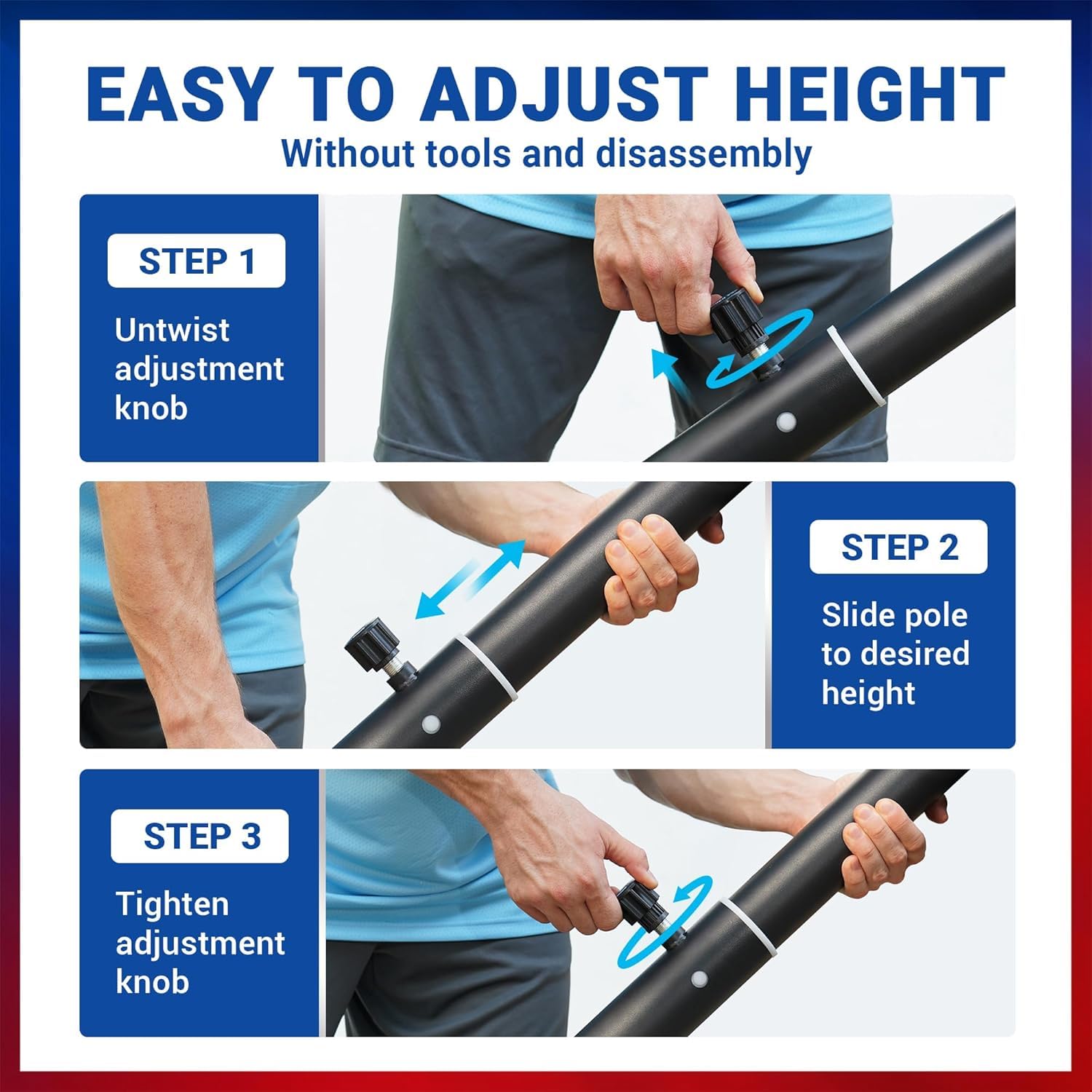 EASY TO ADJUST HEIGHT
Without tools and disassembly

STEP 1
Untwist adjustment knob

STEP 2
Slide pole to desired height

STEP 3
Tighten adjustment knob