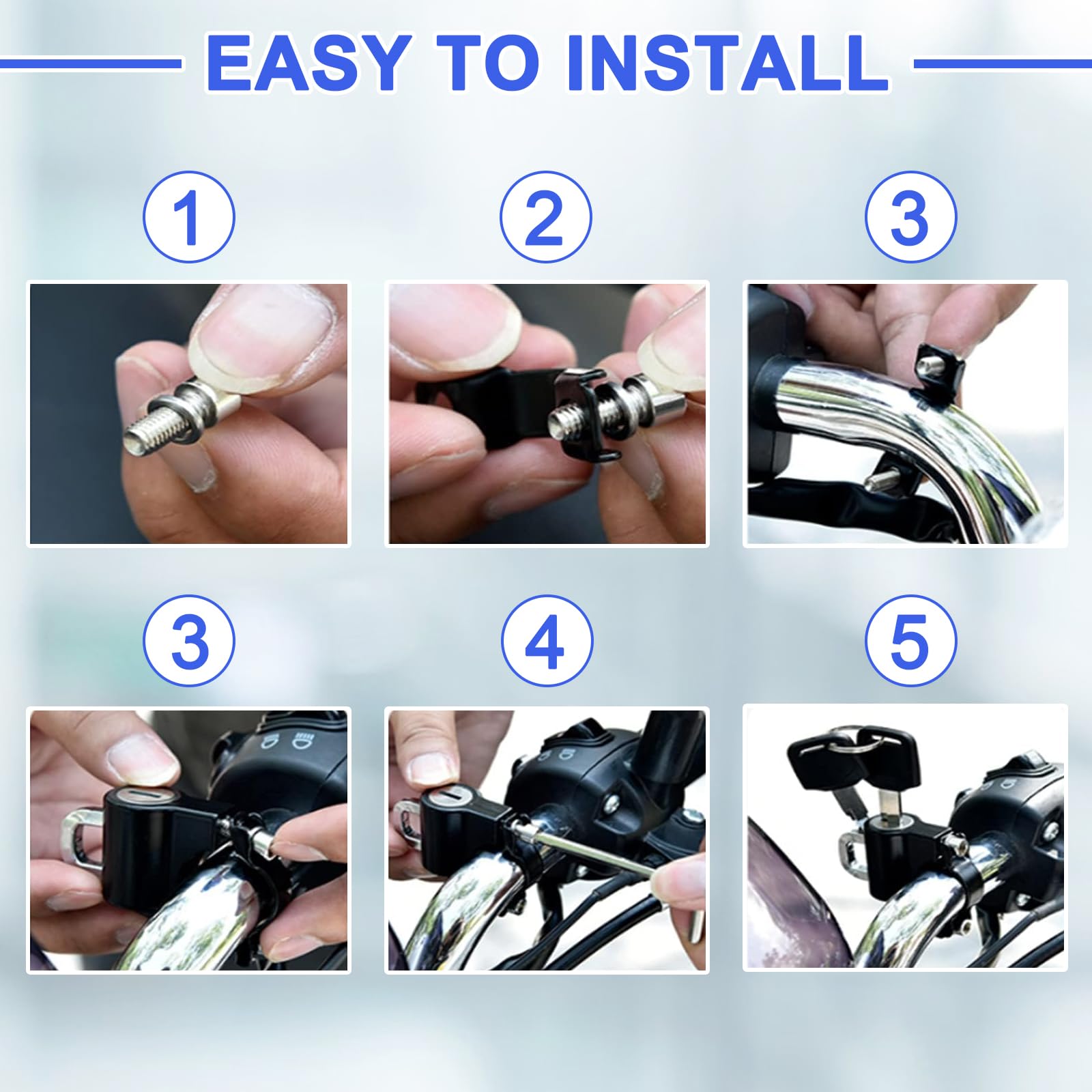 EASY TO INSTALL

1

2

3

3

4

5