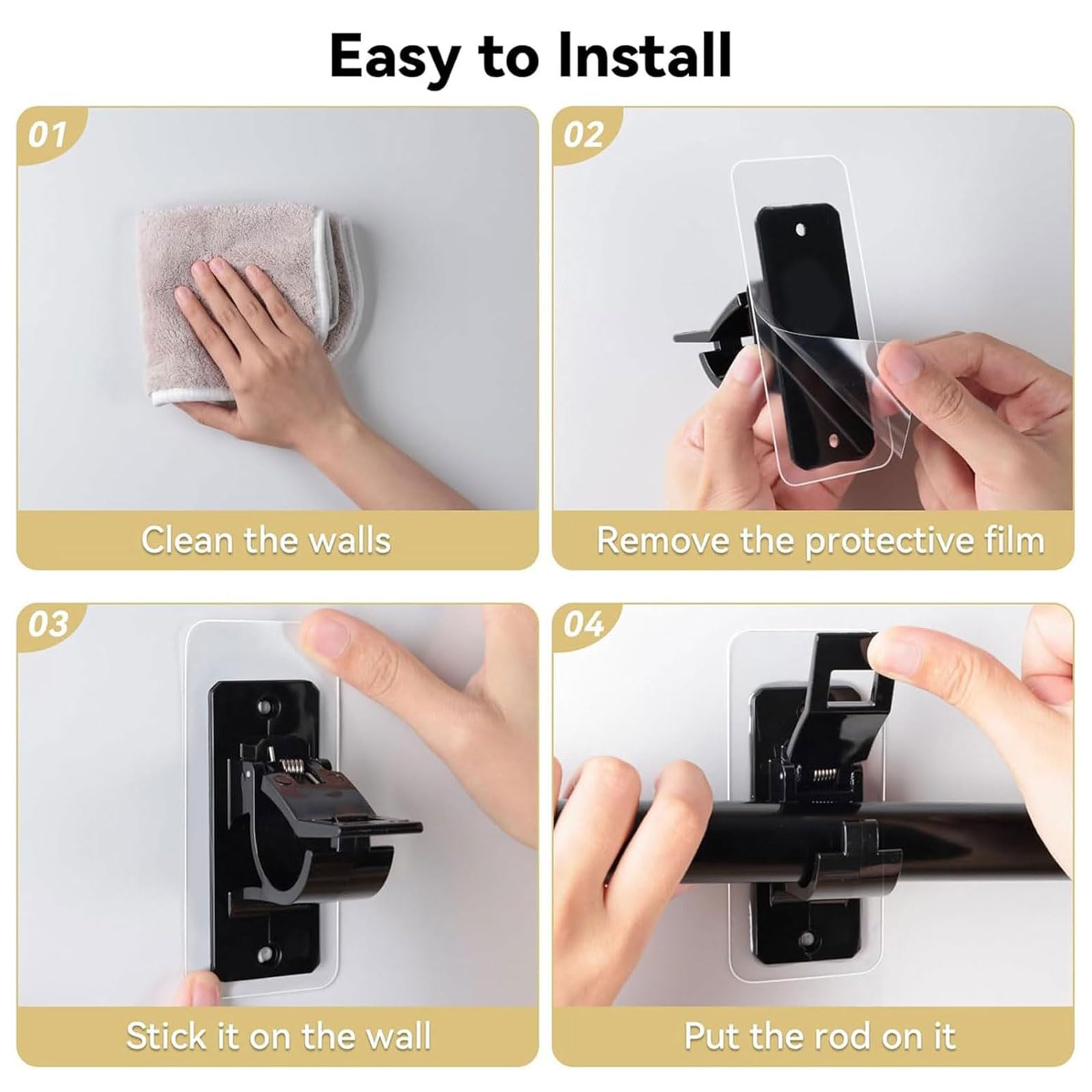 Easy to Install

01

Clean the walls

02

Remove the protective film

03

Stick it on the wall

04

Put the rod on it