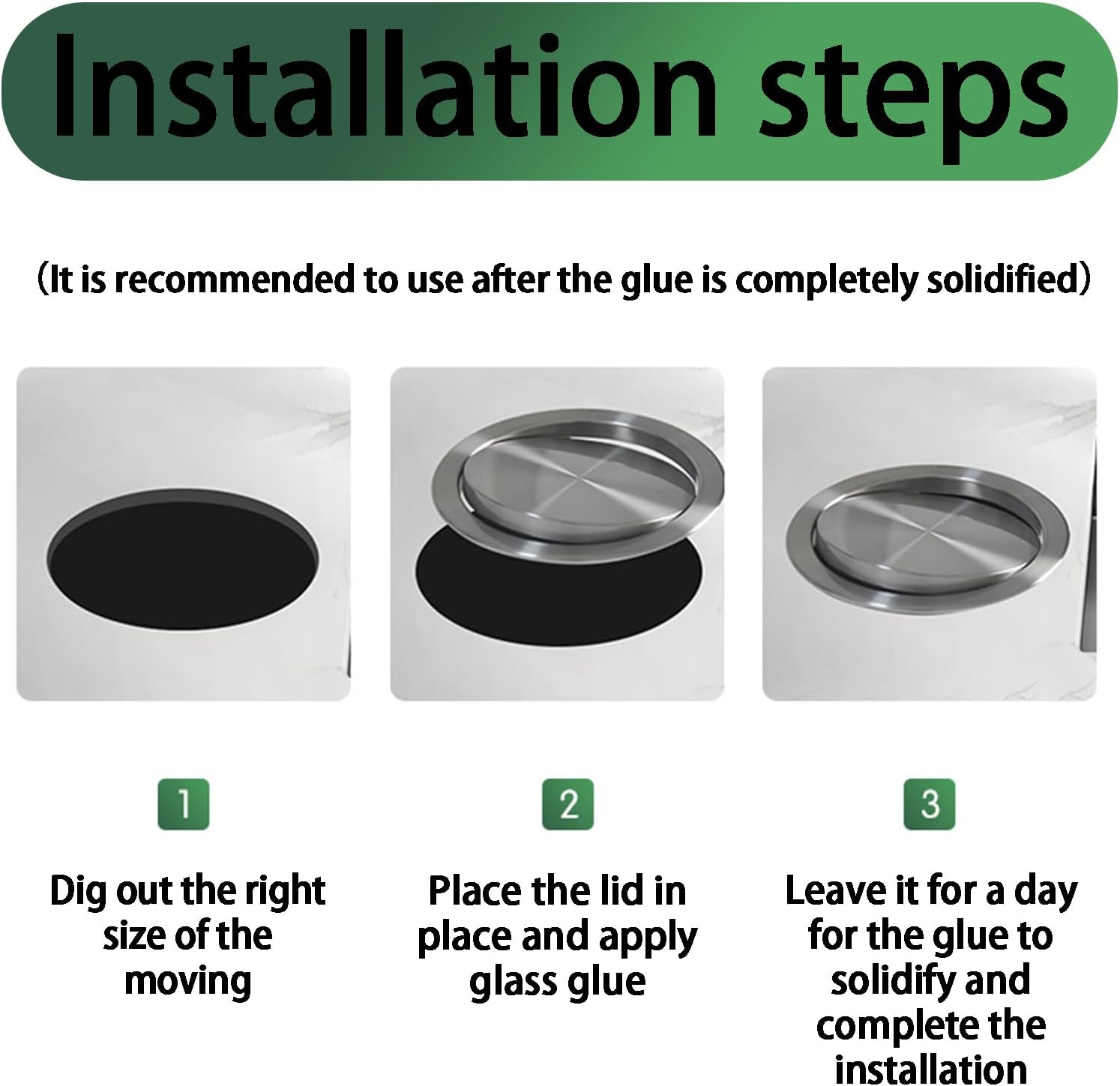 Installation steps

(It is recommended to use after the glue is completely solidified)

1

Dig out the right size of the moving

2

Place the lid in place and apply glass glue

3

Leave it for a day for the glue to solidify and complete the installation