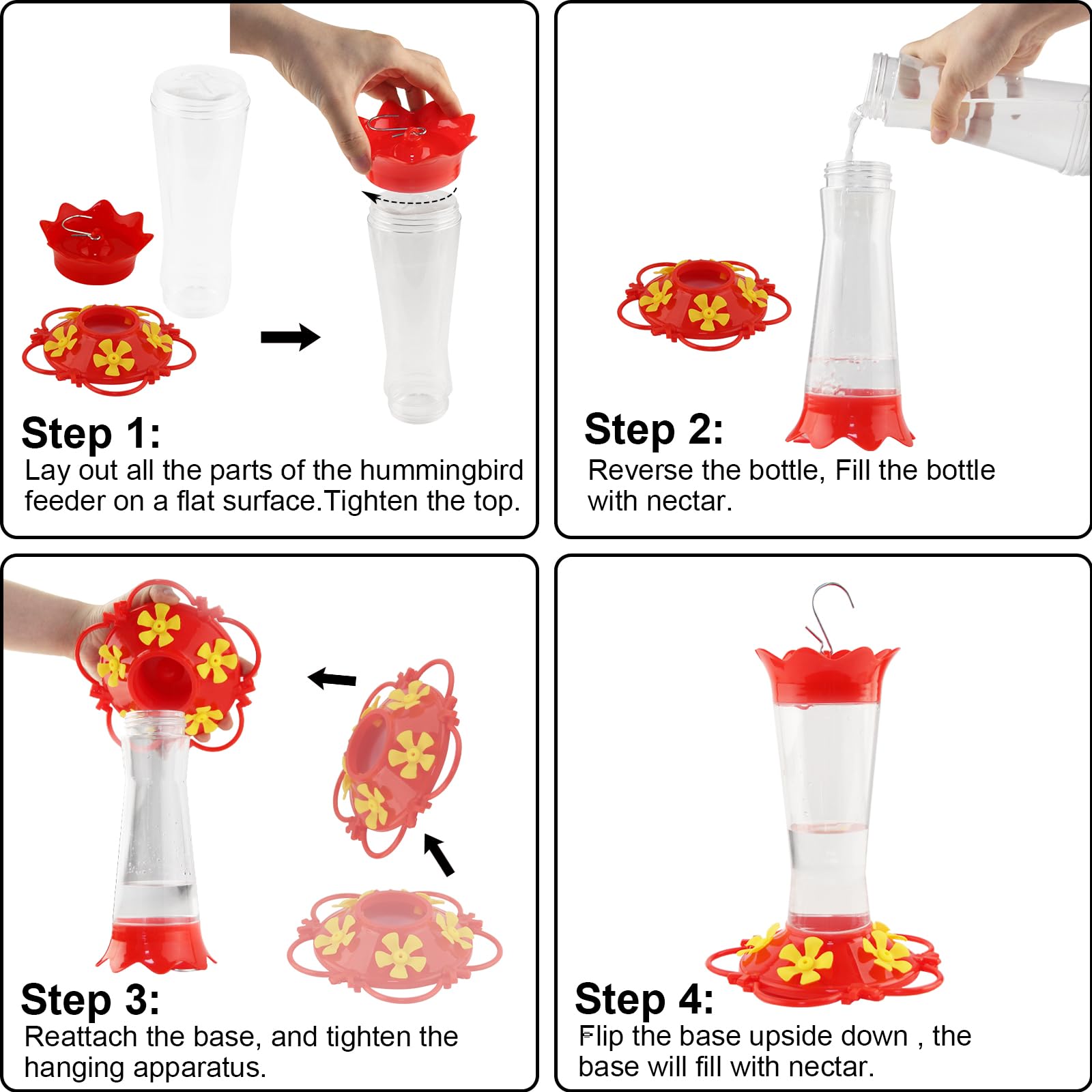 Step 1:
Lay out all the parts of the hummingbird feeder on a flat surface.Tighten the top.

Step 2:
Reverse the bottle, Fill the bottle with nectar.

Step 3:
Reattach the base, and tighten the hanging apparatus.

Step 4:
Flip the base upside down , the base will fill with nectar.