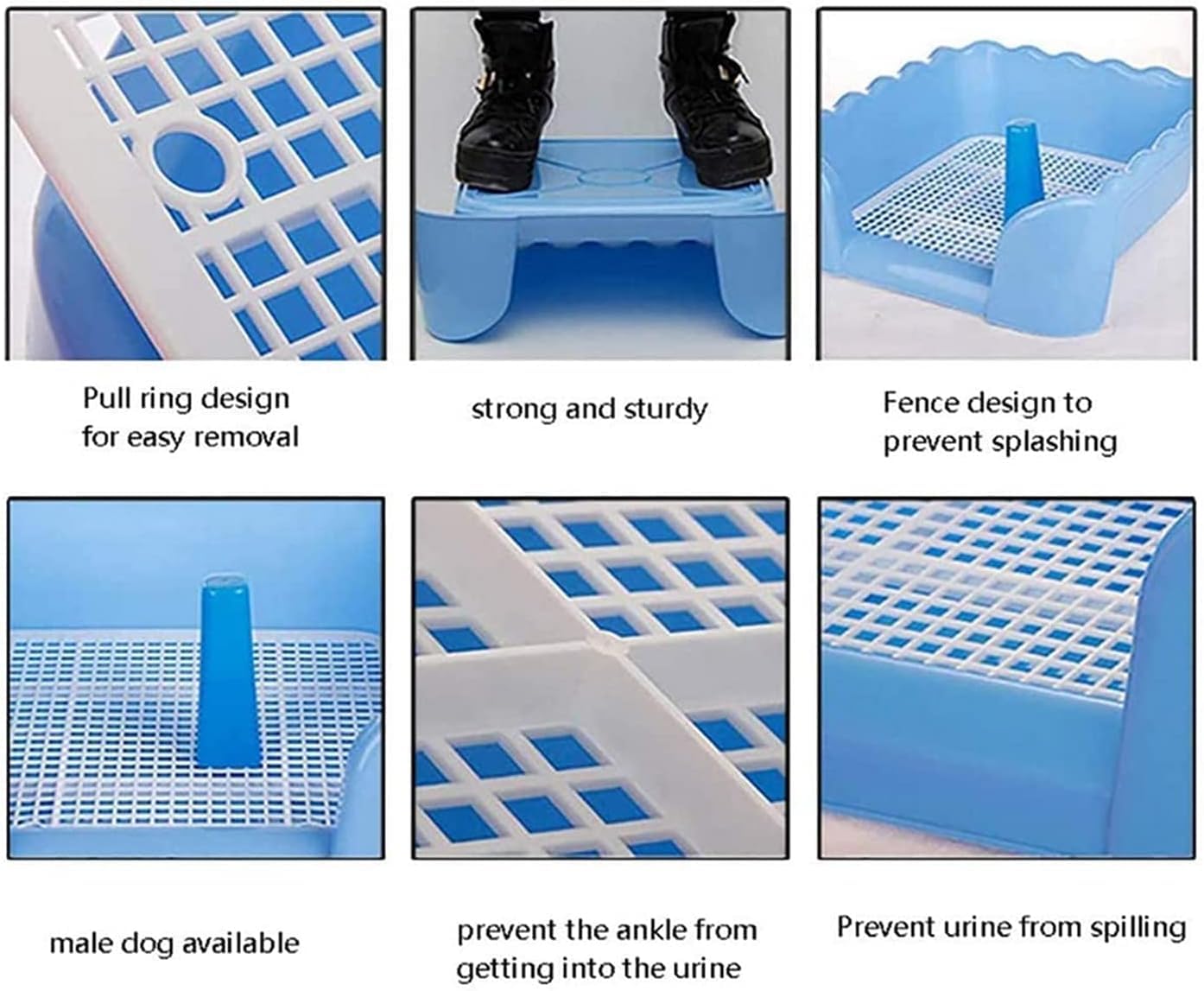 Pull ring design for easy removal

strong and sturdy

Fence design to prevent splashing

male dog available

prevent the ankle from getting into the urine

Prevent urine from spilling