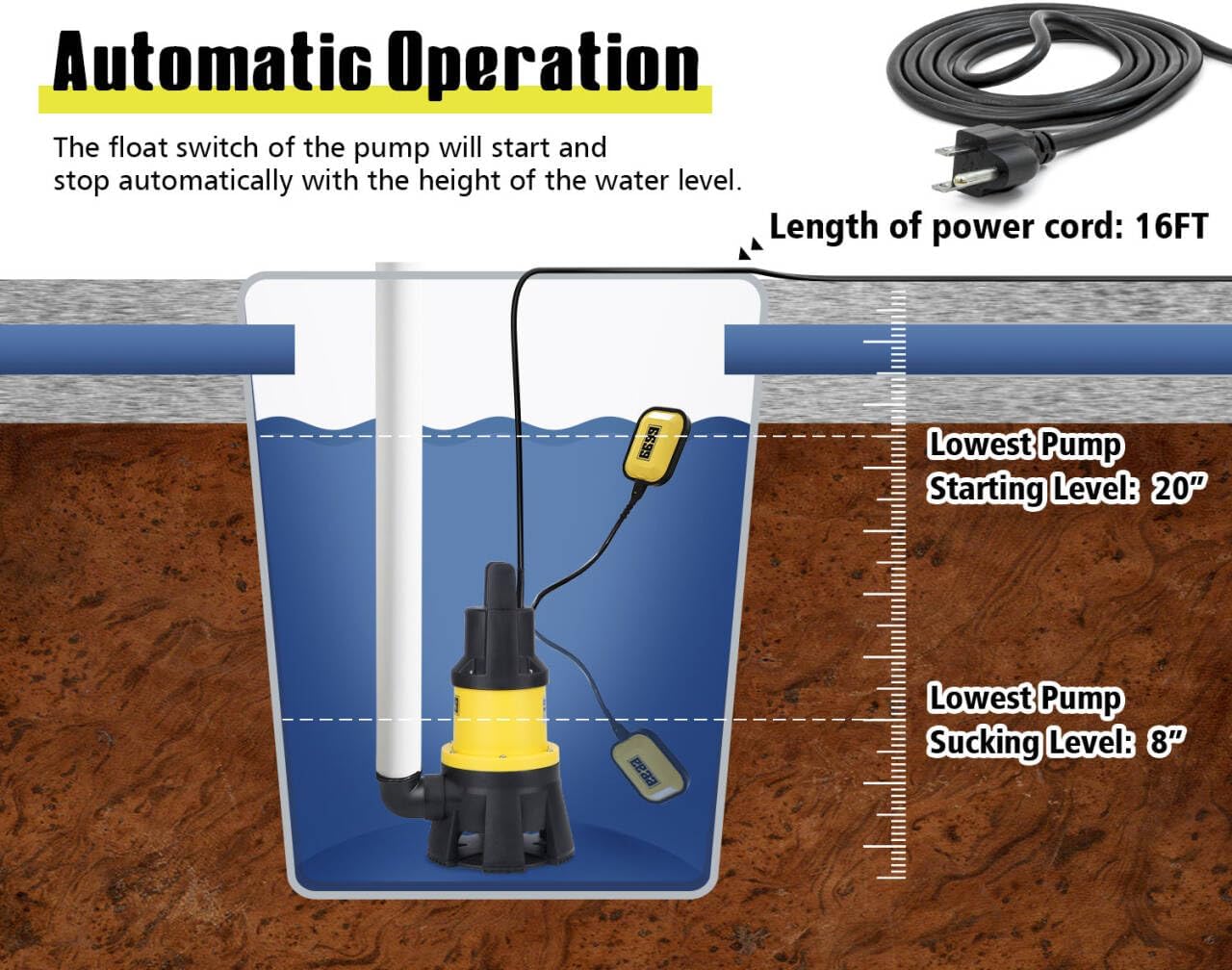 Automatic Operation

The float switch of the pump will start and stop automatically with the height of the water level.

Length of power cord: 16FT

Lowest Pump Starting Level: 20”

Lowest Pump Sucking Level: 8”