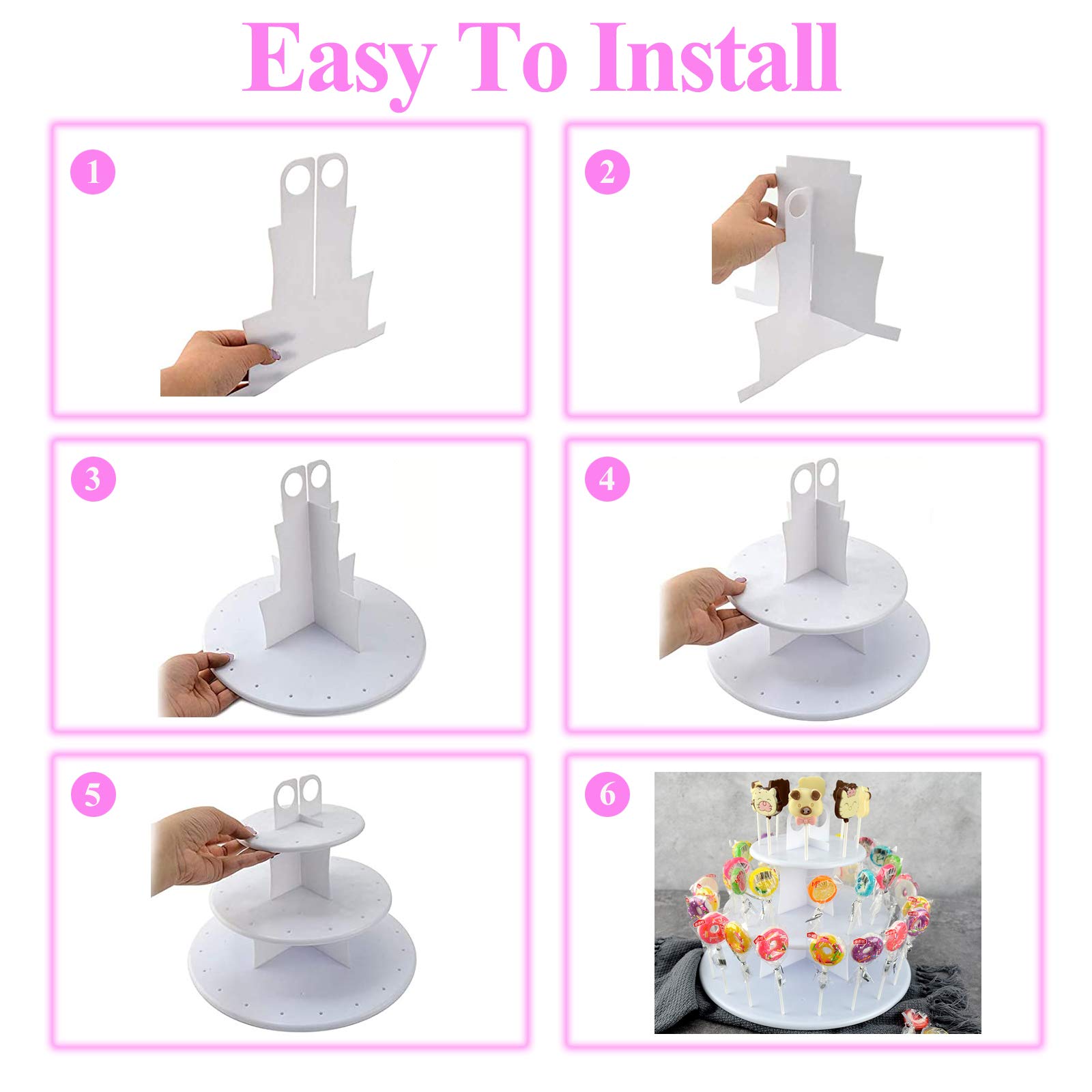 Easy To Install

1

2

3

4

5

6