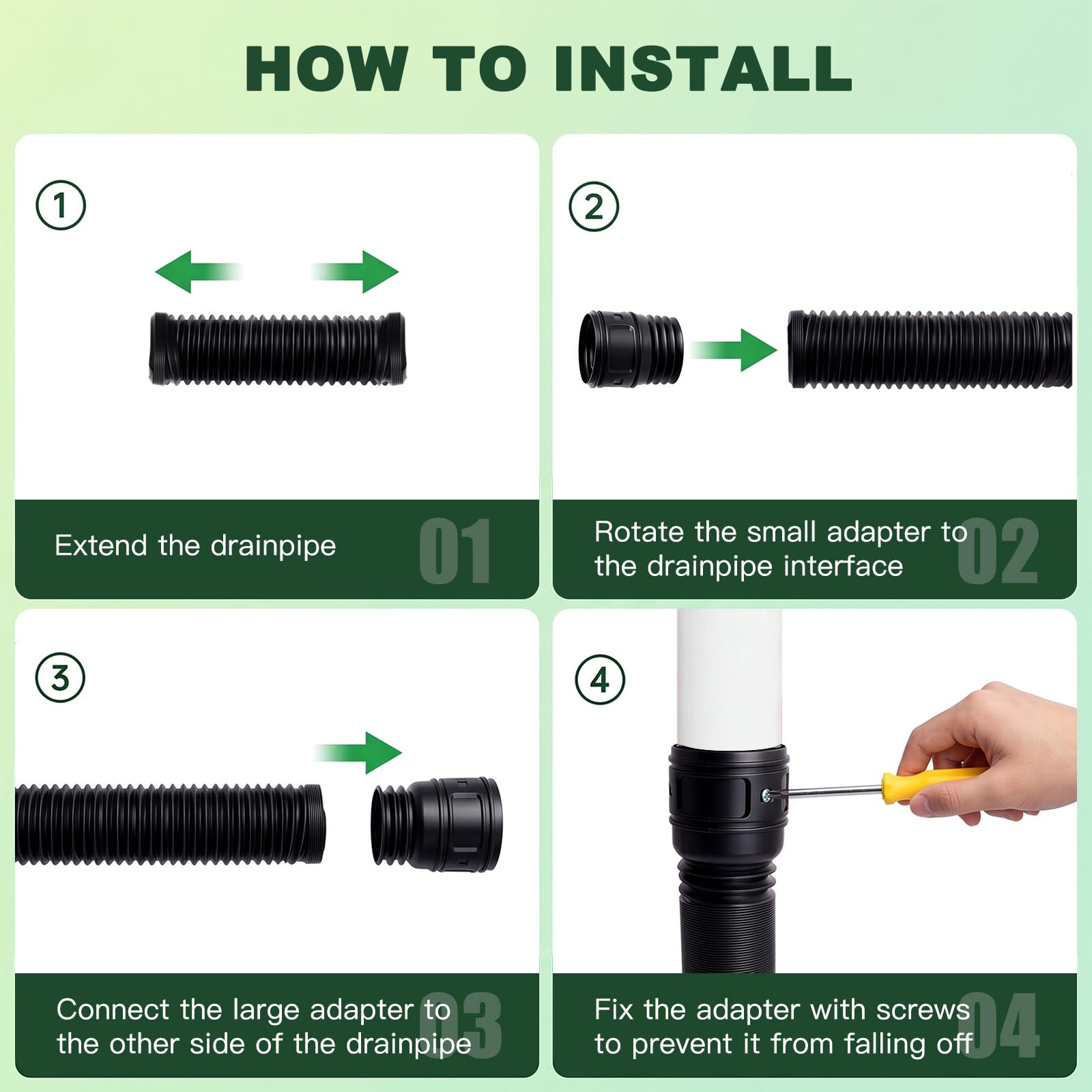 HOW TO INSTALL

①

Extend the drainpipe 01

②

Rotate the small adapter to the drainpipe interface 02

③

Connect the large adapter to the other side of the drainpipe 03

④

Fix the adapter with screws to prevent it from falling off 04