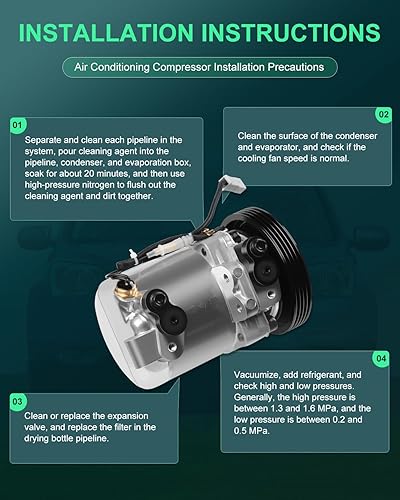 INSTALLATION INSTRUCTIONS

Air Conditioning Compressor Installation Precautions

01

Separate and clean each pipeline in the system, pour cleaning agent into the pipeline, condenser, and evaporation box, soak for about 20 minutes, and then use high-pressure nitrogen to flush out the cleaning agent and dirt together.

02

Clean the surface of the condenser and evaporator, and check if the cooling fan speed is normal.

03

Clean or replace the expansion valve, and replace the filter in the drying bottle pipeline.

04

Vacuumize, add refrigerant, and check high and low pressures. Generally, the high pressure is between 1.3 and 1.6 MPa, and the low pressure is between 0.2 and 0.5 MPa.